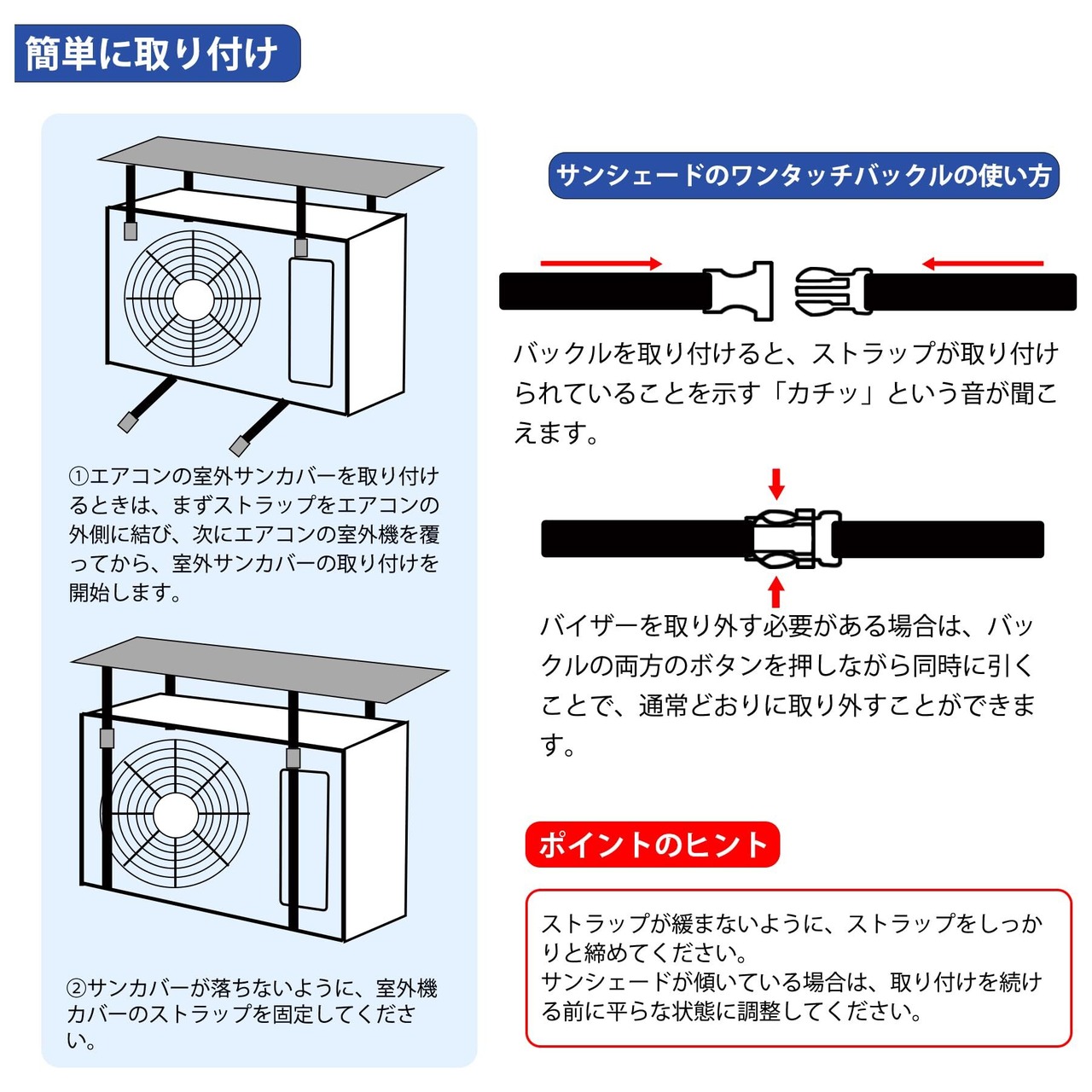 簡単に取り付け

①エアコンの室外サンカバーを取り付けるときは、まずストラップをエアコンの外側に結び、次にエアコンの室外機を覆ってから、室外サンカバーの取り付けを開始します。

②サンカバーが落ちないように、室外機カバーのストラップを固定してください。

サンシェードのワンタッチバックルの使い方

バックルを取り付けると、ストラップが取り付けられていることを示す「カチッ」という音が聞こえます。

バイザーを取り外す必要がある場合は、バックルの両方のボタンを押しながら同時に引くことで、通常どおりに取り外すことができます。

ポイントのヒント

ストラップが緩まないように、ストラップをしっかりと締めてください。
サンシェードが傾いている場合は、取り付けを続ける前に平らな状態に調整してください。