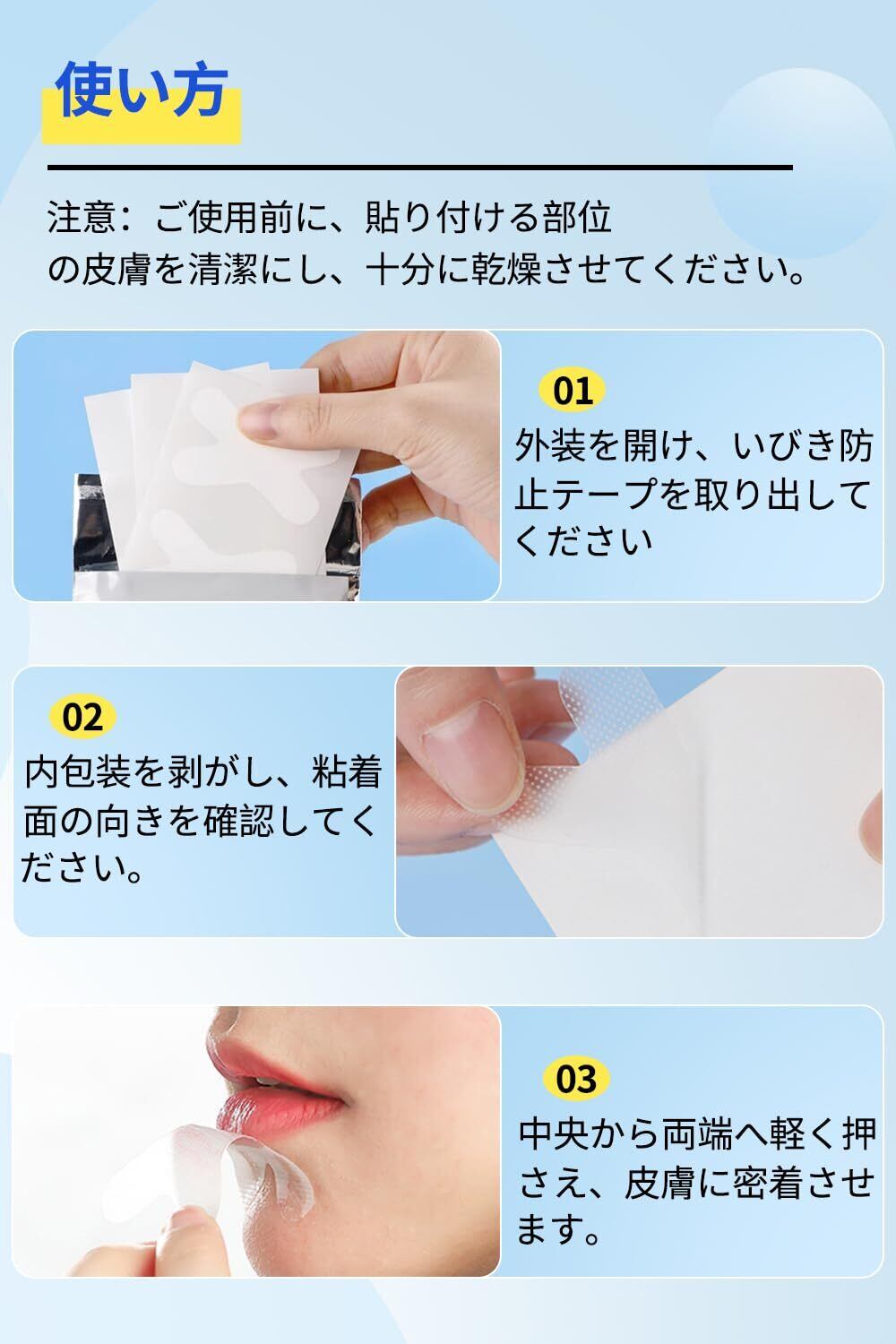 使い方

注意：ご使用前に、貼り付ける部位の皮膚を清潔にし、十分に乾燥させてください。

01

外装を開け、いびき防止テープを取り出してください

02

内包装を剥がし、粘着面の向きを確認してください。

03

中央から両端へ軽く押さえ、皮膚に密着させます。