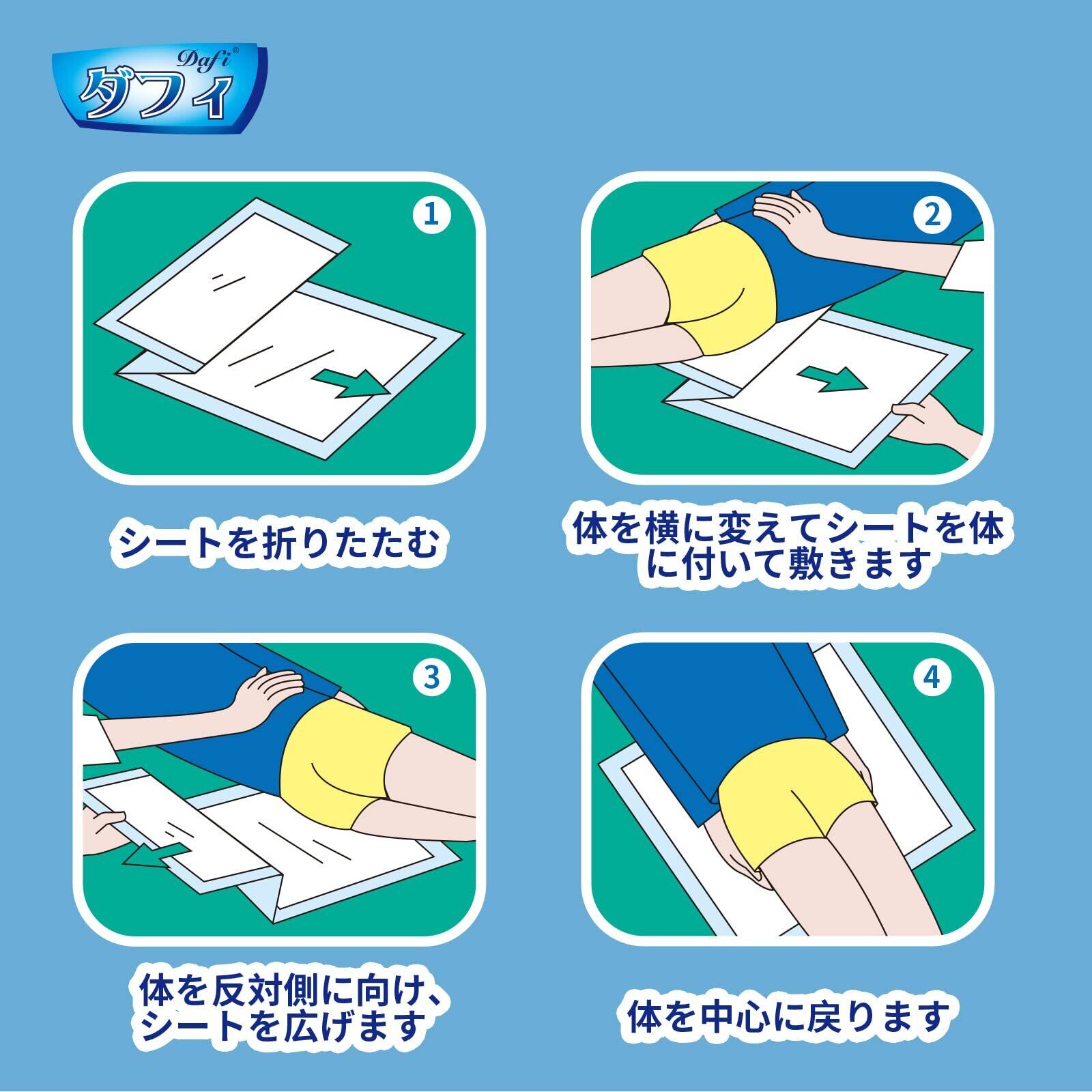 Dafi®
ダフィ

1

シートを折りたたむ

2

体を横に変えてシートを体に付いて敷きます

3

体を反対側に向け、シートを広げます

4

体を中心に戻ります