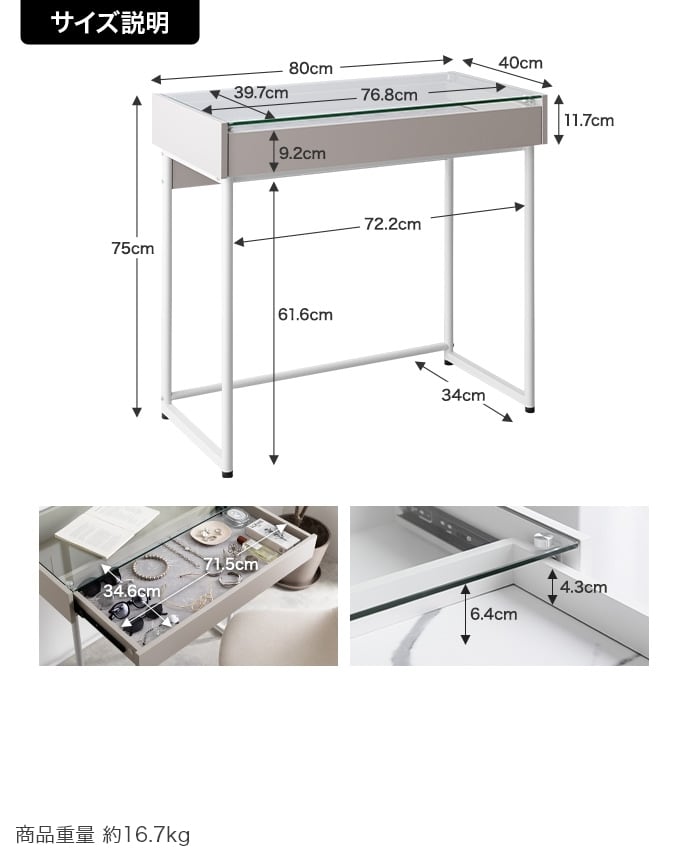 サイズ説明

80cm
40cm
39.7cm
76.8cm
11.7cm
9.2cm
72.2cm
75cm
61.6cm
34cm

71.5cm
34.6cm

4.3cm
6.4cm

商品重量 約16.7kg