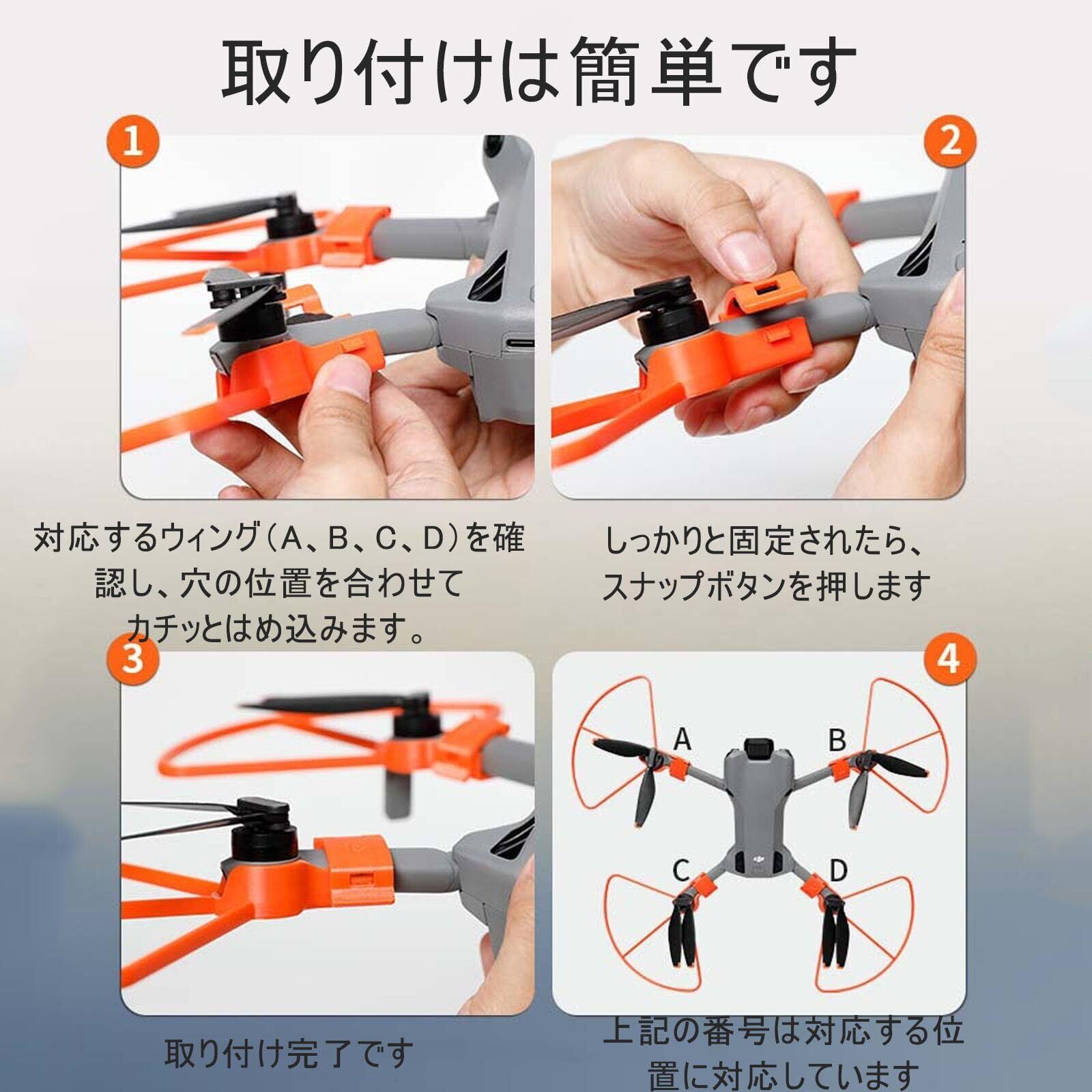 取り付けは簡単です

1

2

対応するウィング（A、B、C、D）を確認し、穴の位置を合わせてカチッとはめ込みます。

しっかりと固定されたら、スナップボタンを押します

3

4

A

B

C

D

取り付け完了です

上記の番号は対応する位置に対応しています