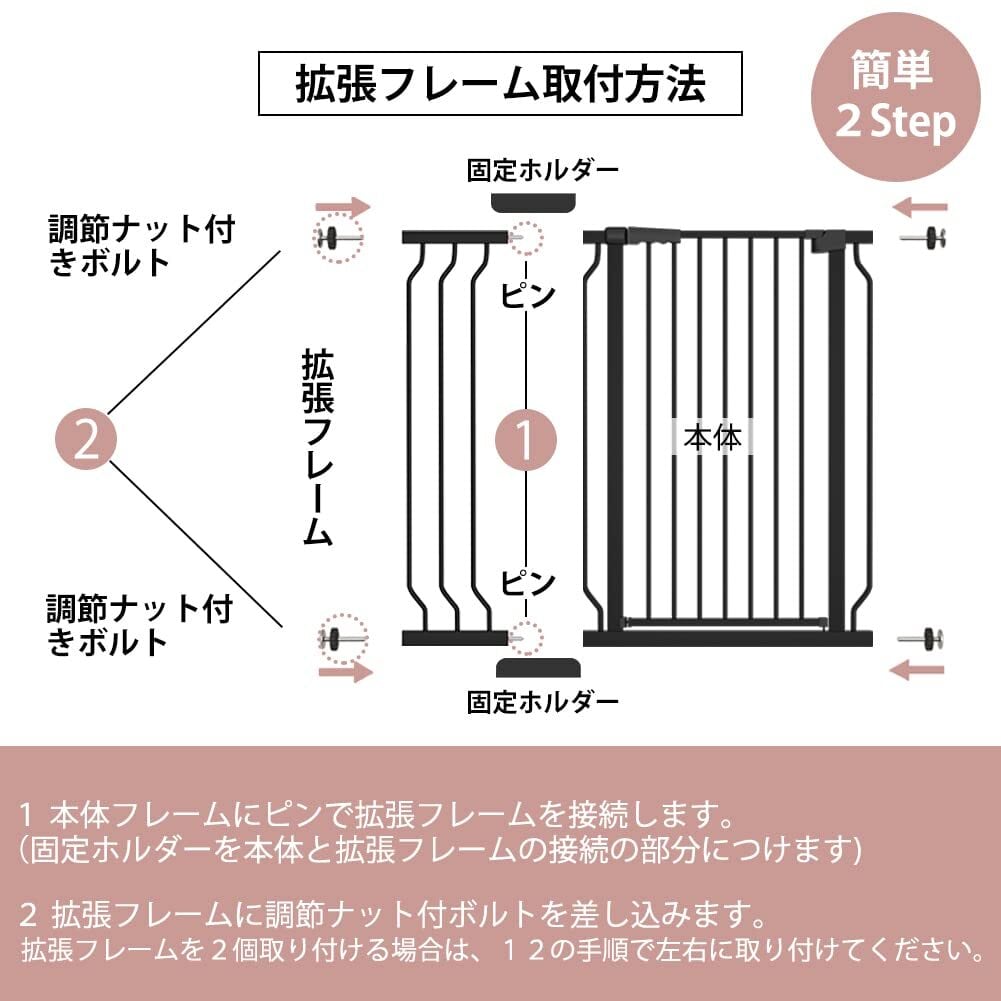 拡張フレーム取付方法

簡単
2 Step

固定ホルダー

調節ナット付きボルト

ピン

拡張フレーム

2

1

本体

ピン

調節ナット付きボルト

固定ホルダー

1 本体フレームにピンで拡張フレームを接続します。
(固定ホルダーを本体と拡張フレームの接続の部分につけます)

2 拡張フレームに調節ナット付ボルトを差し込みます。
拡張フレームを２個取り付ける場合は、１２の手順で左右に取り付けてください。