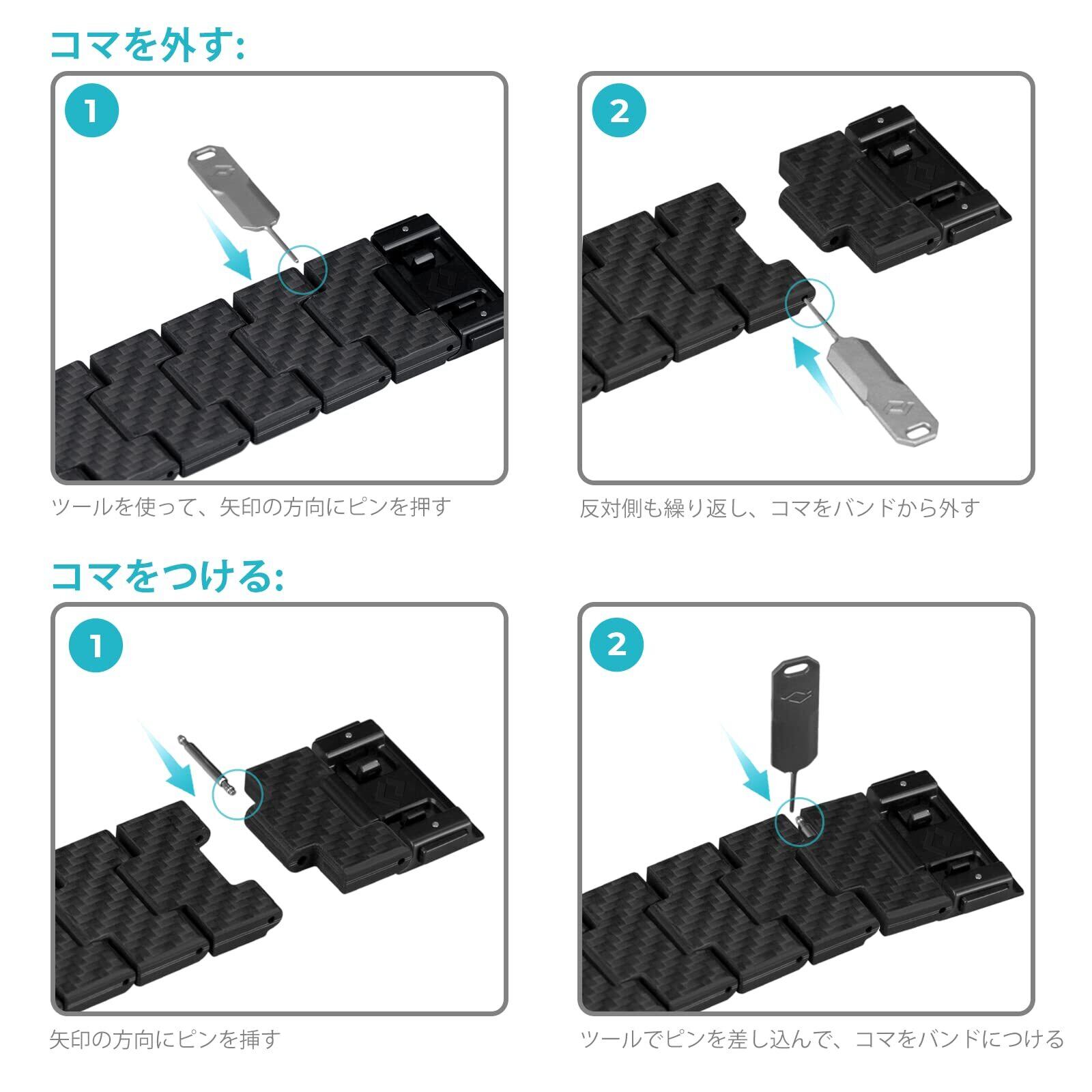 コマを外す:

1

ツールを使って、矢印の方向にピンを押す

2

反対側も繰り返し、コマをバンドから外す

コマをつける:

1

矢印の方向にピンを挿す

2

ツールでピンを差し込んで、コマをバンドにつける