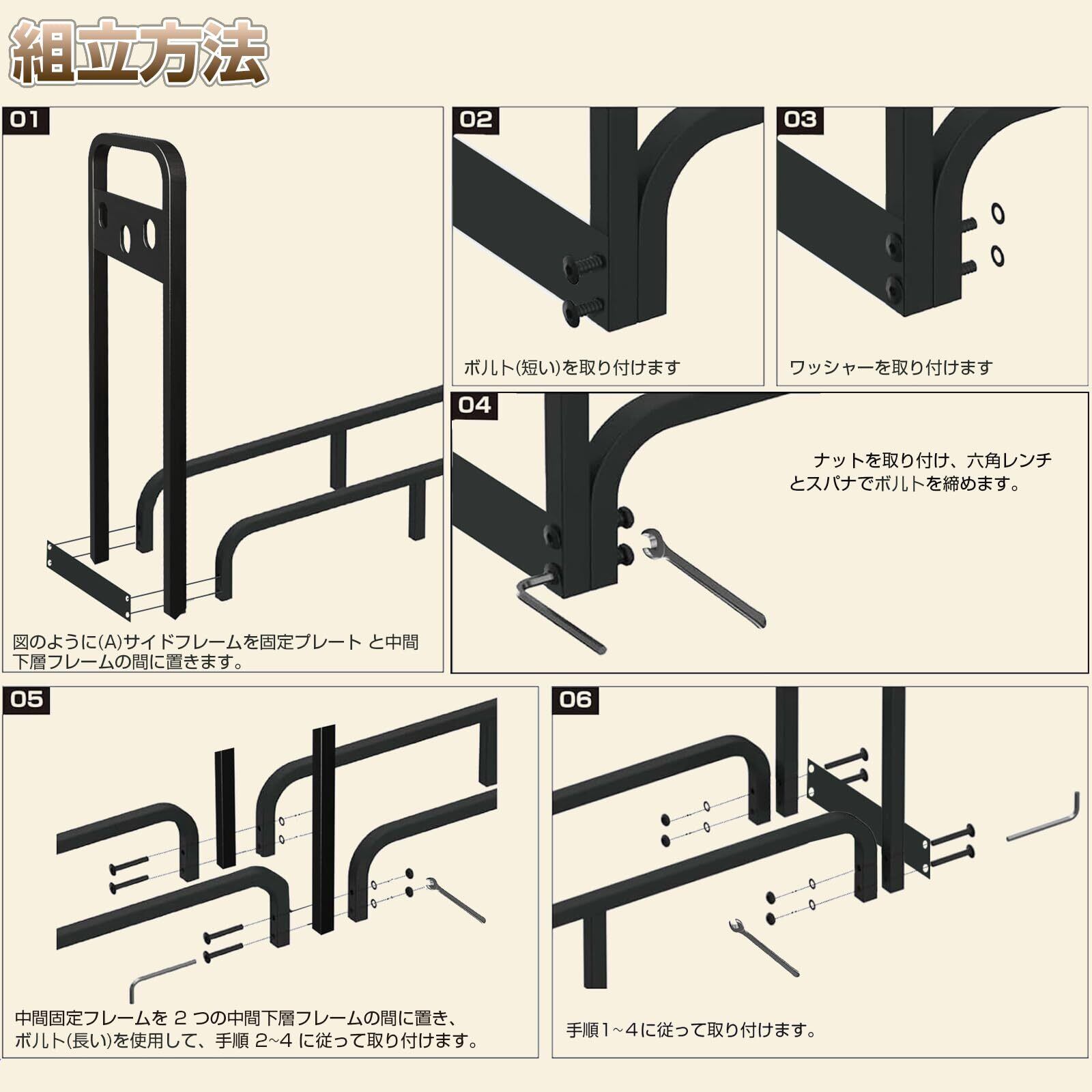 組立方法

01

図のように(A)サイドフレームを固定プレート と中間下層フレームの間に置きます。

02

ボルト(短い)を取り付けます

03

ワッシャーを取り付けます

04

ナットを取り付け、六角レンチとスパナでボルトを締めます。

05

中間固定フレームを 2 つの中間下層フレームの間に置き、ボルト(長い)を使用して、手順 2~4 に従って取り付けます。

06

手順1~4に従って取り付けます。