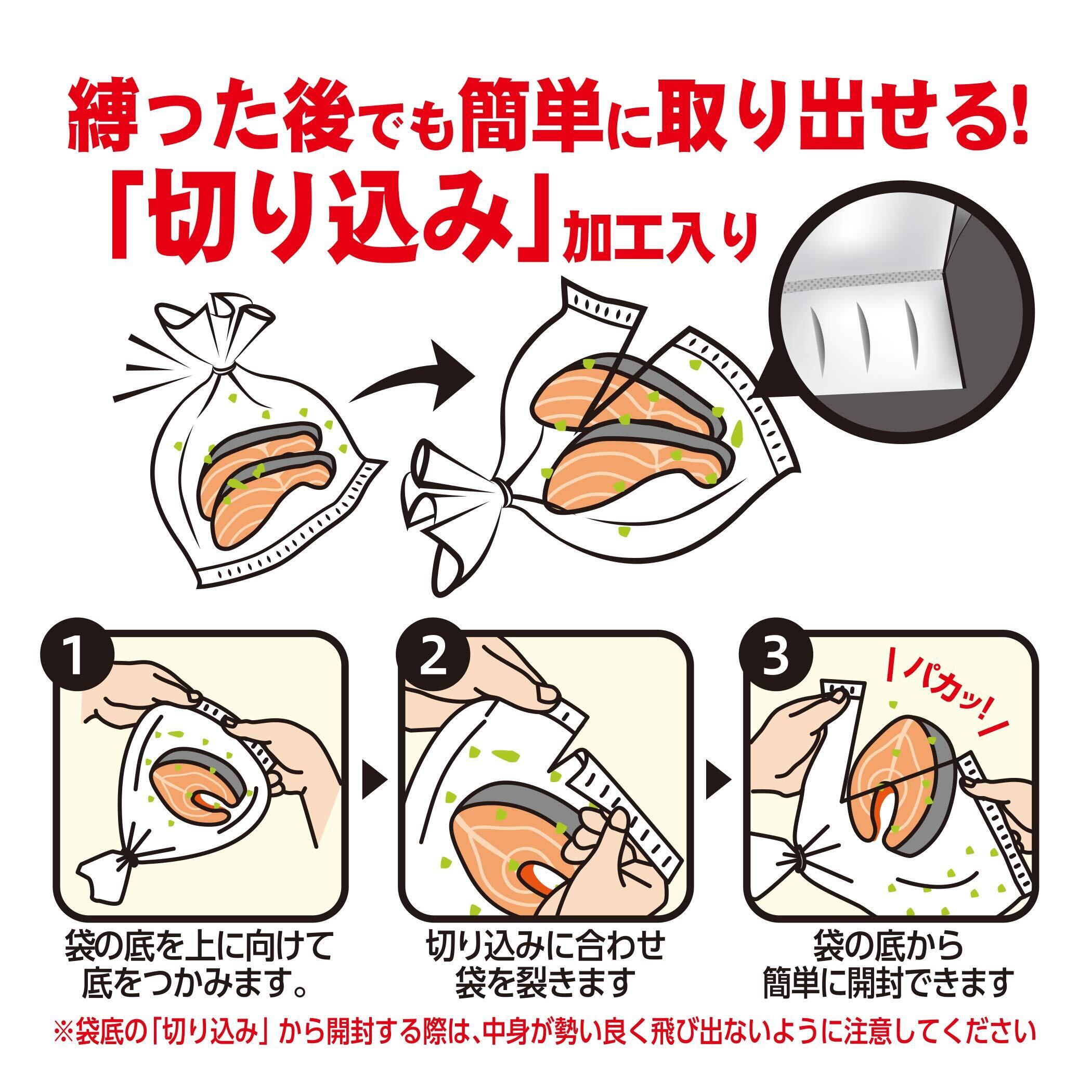 縛った後でも簡単に取り出せる!
「切り込み」加工入り

1
袋の底を上に向けて底をつかみます。

2
切り込みに合わせ袋を裂きます

3
パカッ!
袋の底から簡単に開封できます

※袋底の「切り込み」から開封する際は、中身が勢い良く飛び出ないように注意してください