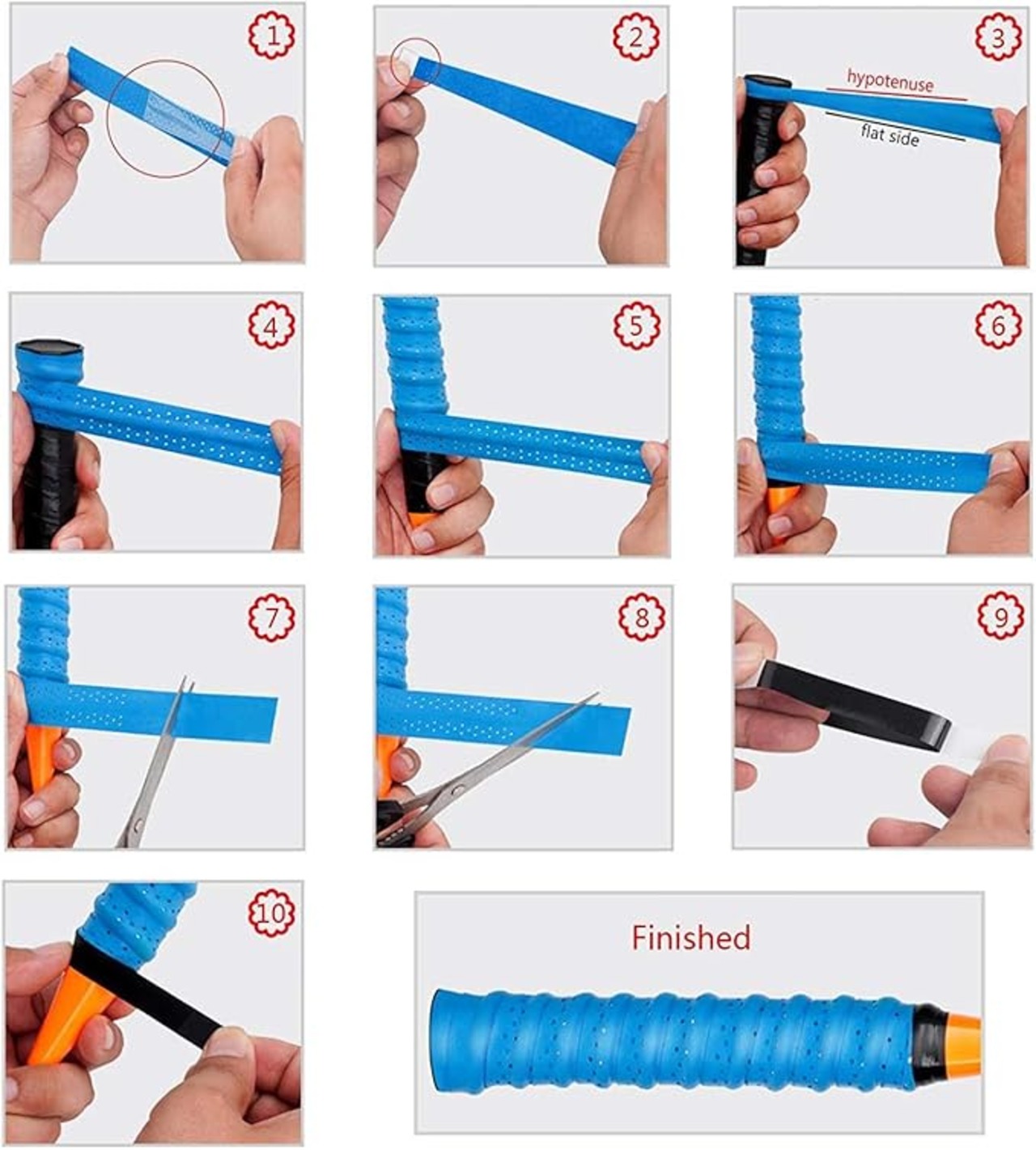 1

2

3
hypotenuse
flat side

4

5

6

7

8

9

10

Finished