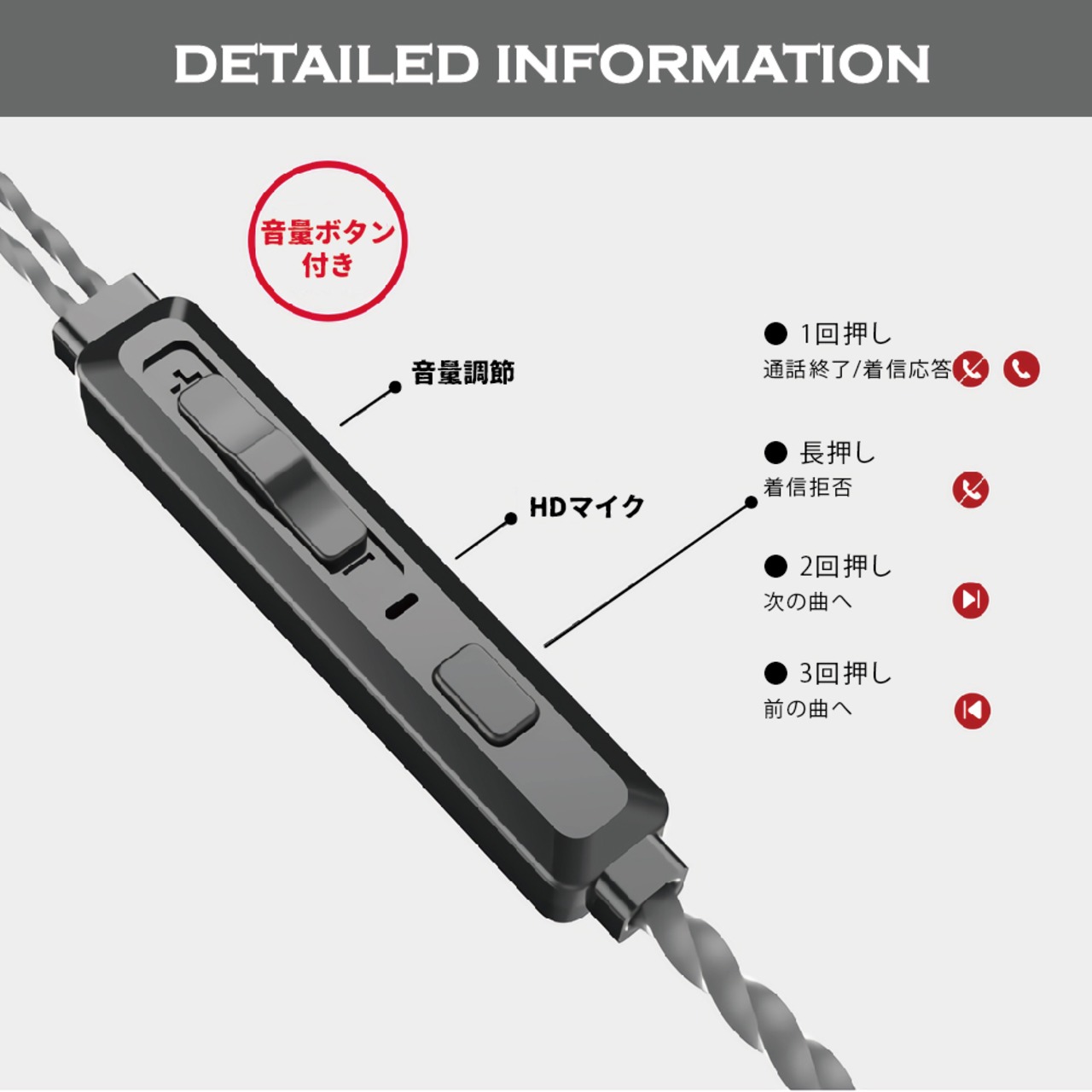 DETAILED INFORMATION

音量ボタン付き

音量調節

HDマイク

● 1回押し
通話終了/着信応答

● 長押し
着信拒否

● 2回押し
次の曲へ

● 3回押し
前の曲へ