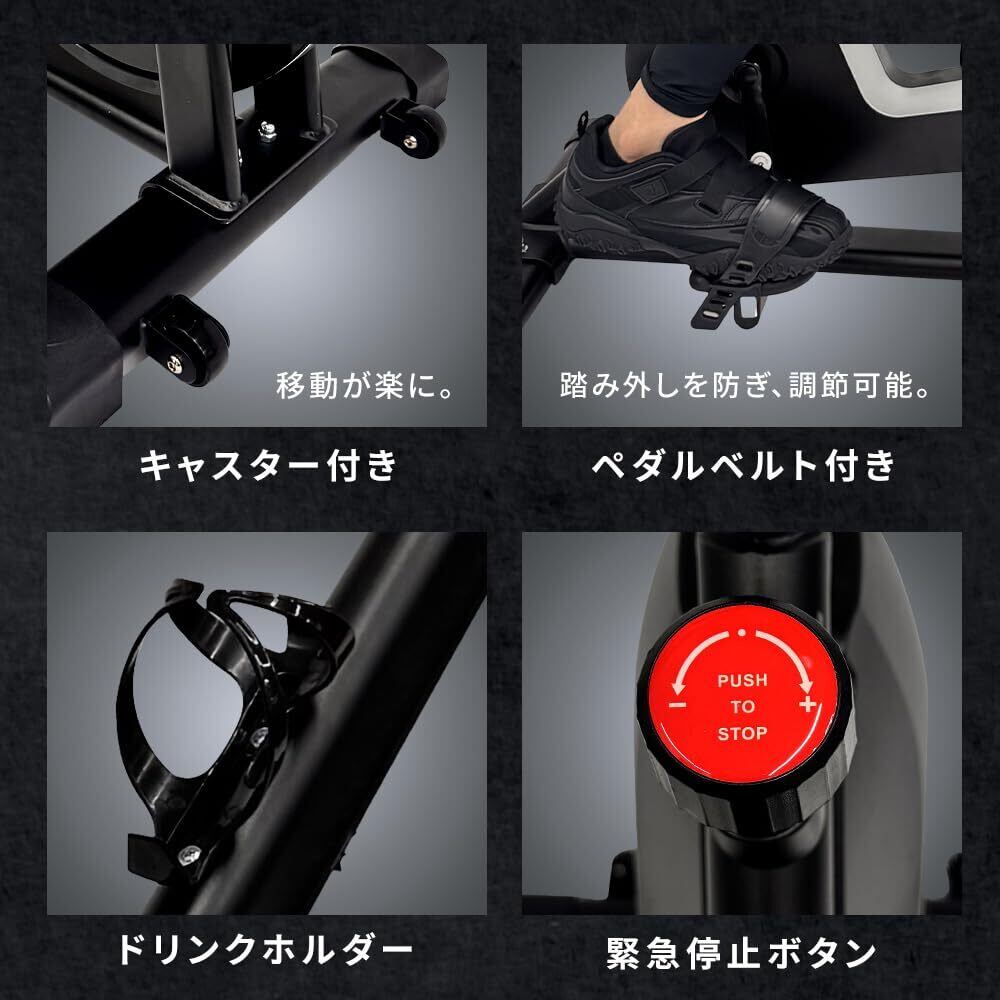 移動が楽に。

キャスター付き

踏み外しを防ぎ、調節可能。

ペダルベルト付き

ドリンクホルダー

PUSH TO STOP

− +

緊急停止ボタン