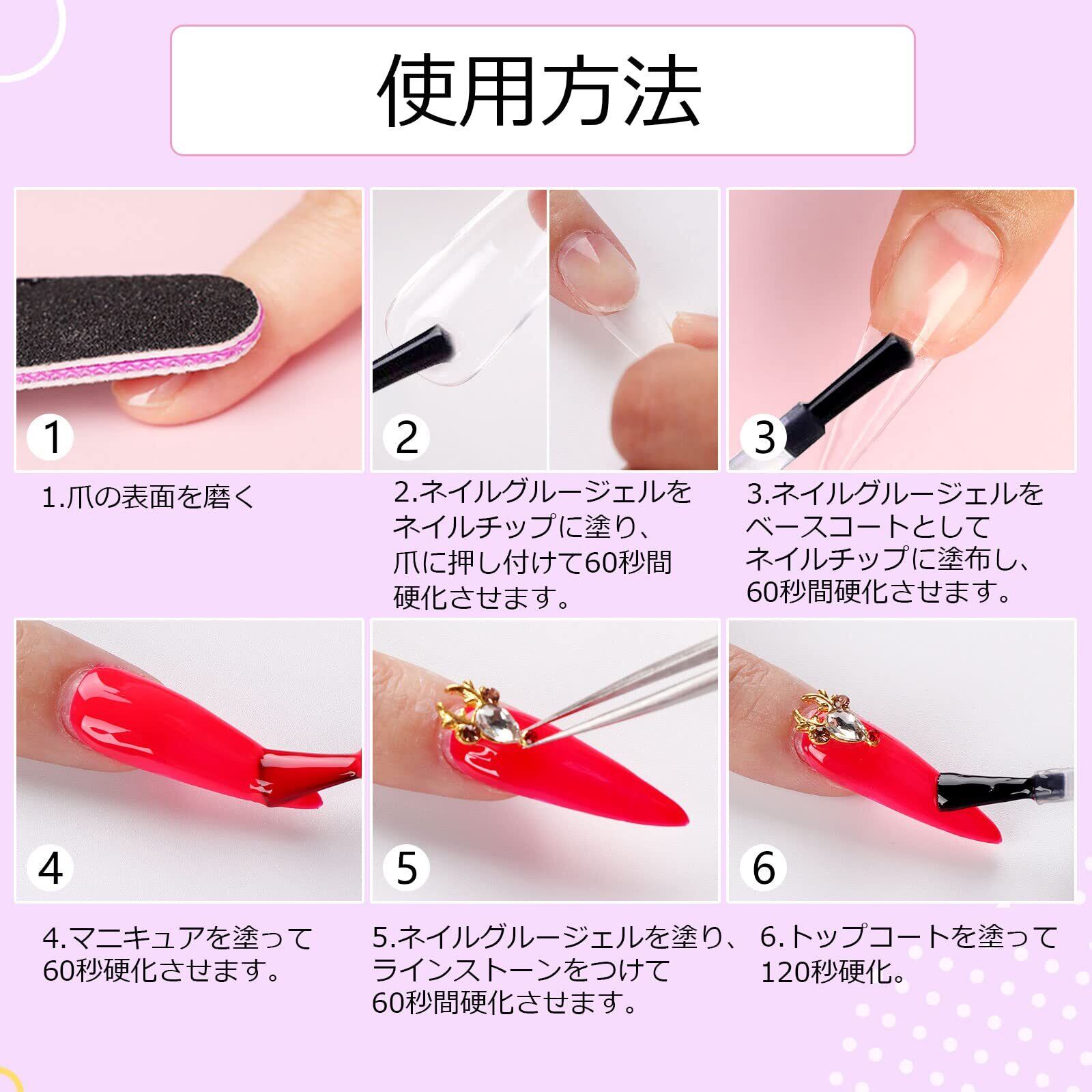 使用方法

1

1.爪の表面を磨く

2

2.ネイルグルージェルをネイルチップに塗り、爪に押し付けて60秒間硬化させます。

3

3.ネイルグルージェルをベースコートとしてネイルチップに塗布し、60秒間硬化させます。

4

4.マニキュアを塗って60秒硬化させます。

5

5.ネイルグルージェルを塗り、ラインストーンをつけて60秒間硬化させます。

6

6.トップコートを塗って120秒硬化。