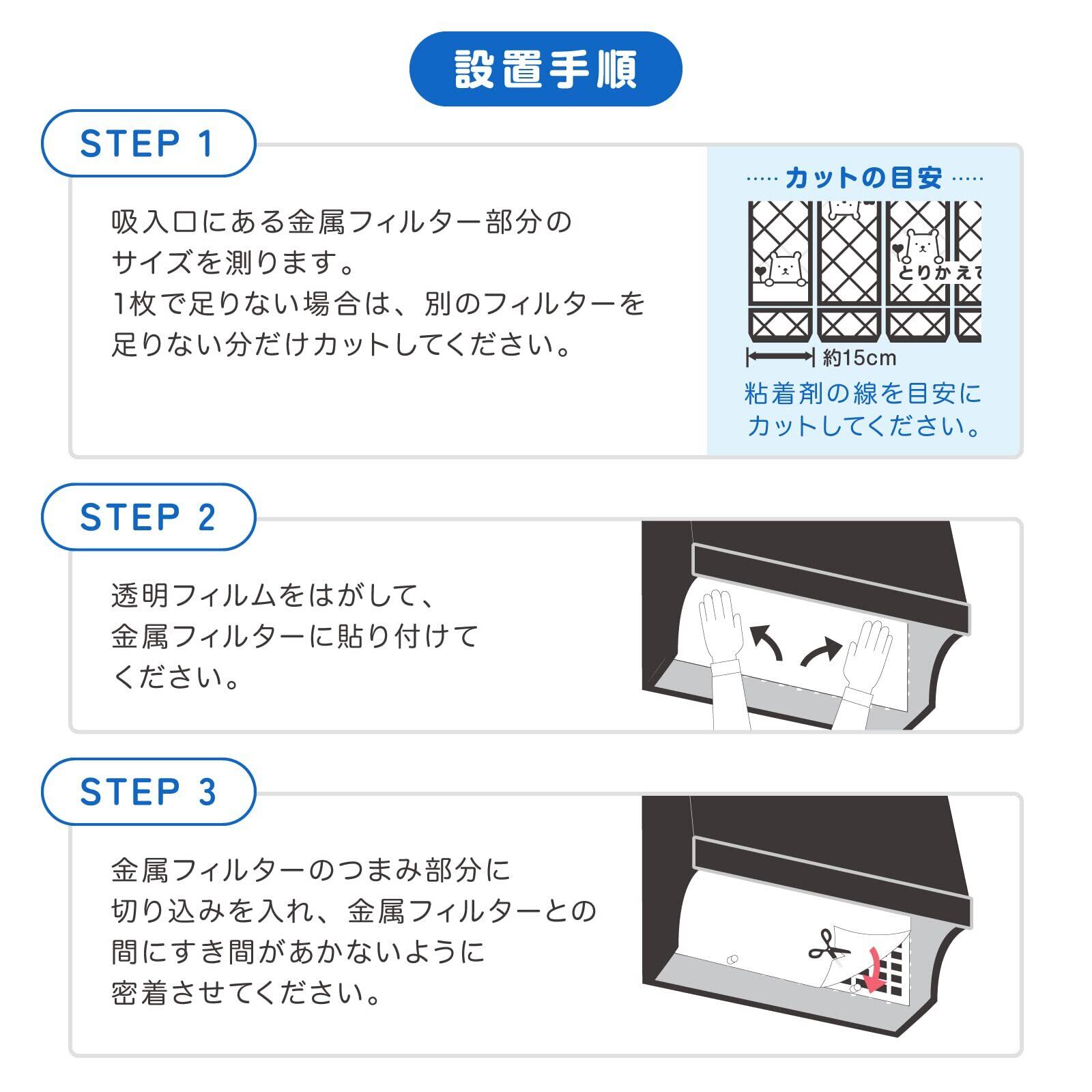 設置手順

STEP 1

吸入口にある金属フィルター部分のサイズを測ります。
1枚で足りない場合は、別のフィルターを足りない分だけカットしてください。

カットの目安

とりかえて

約15cm

粘着剤の線を目安にカットしてください。

STEP 2

透明フィルムをはがして、金属フィルターに貼り付けてください。

STEP 3

金属フィルターのつまみ部分に切り込みを入れ、金属フィルターとの間にすき間があかないように密着させてください。