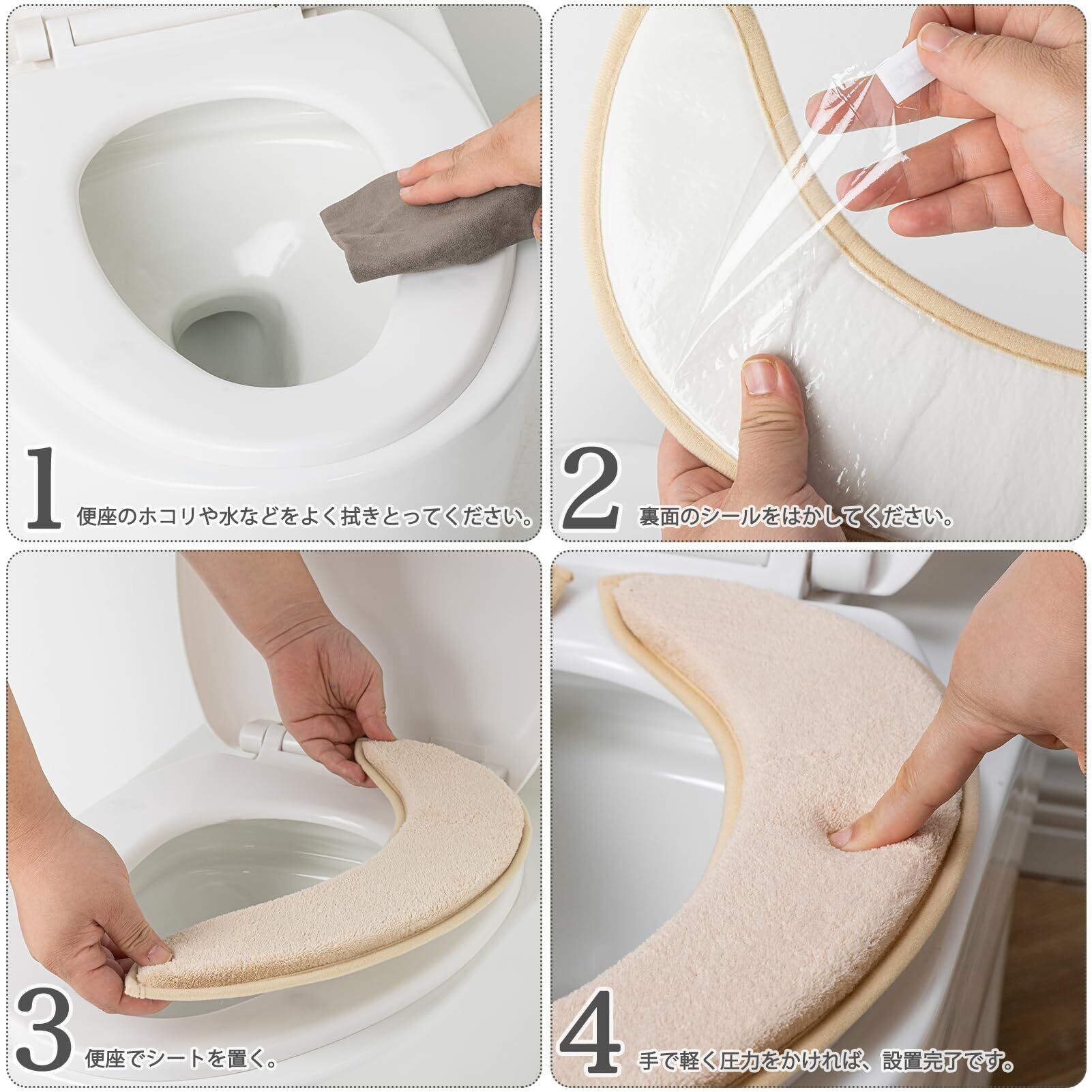 1 便座のホコリや水などをよく拭きとってください。

2 裏面のシールをはかしてください。

3 便座でシートを置く。

4 手で軽く圧力をかければ、設置完了です。