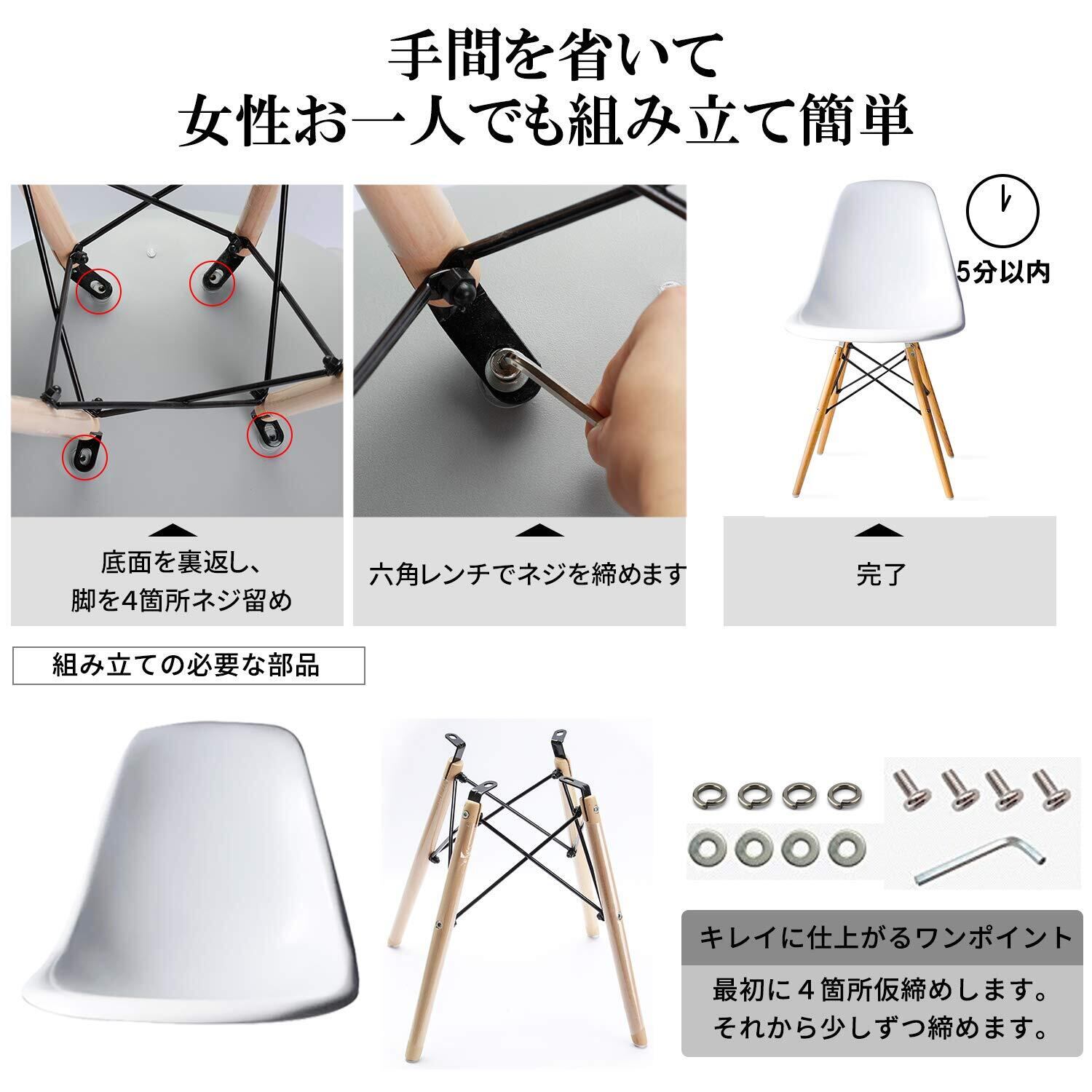 手間を省いて
女性お一人でも組み立て簡単

5分以内

底面を裏返し、
脚を4箇所ネジ留め

六角レンチでネジを締めます

完了

組み立ての必要な部品

キレイに仕上がるワンポイント

最初に４箇所仮締めします。
それから少しずつ締めます。