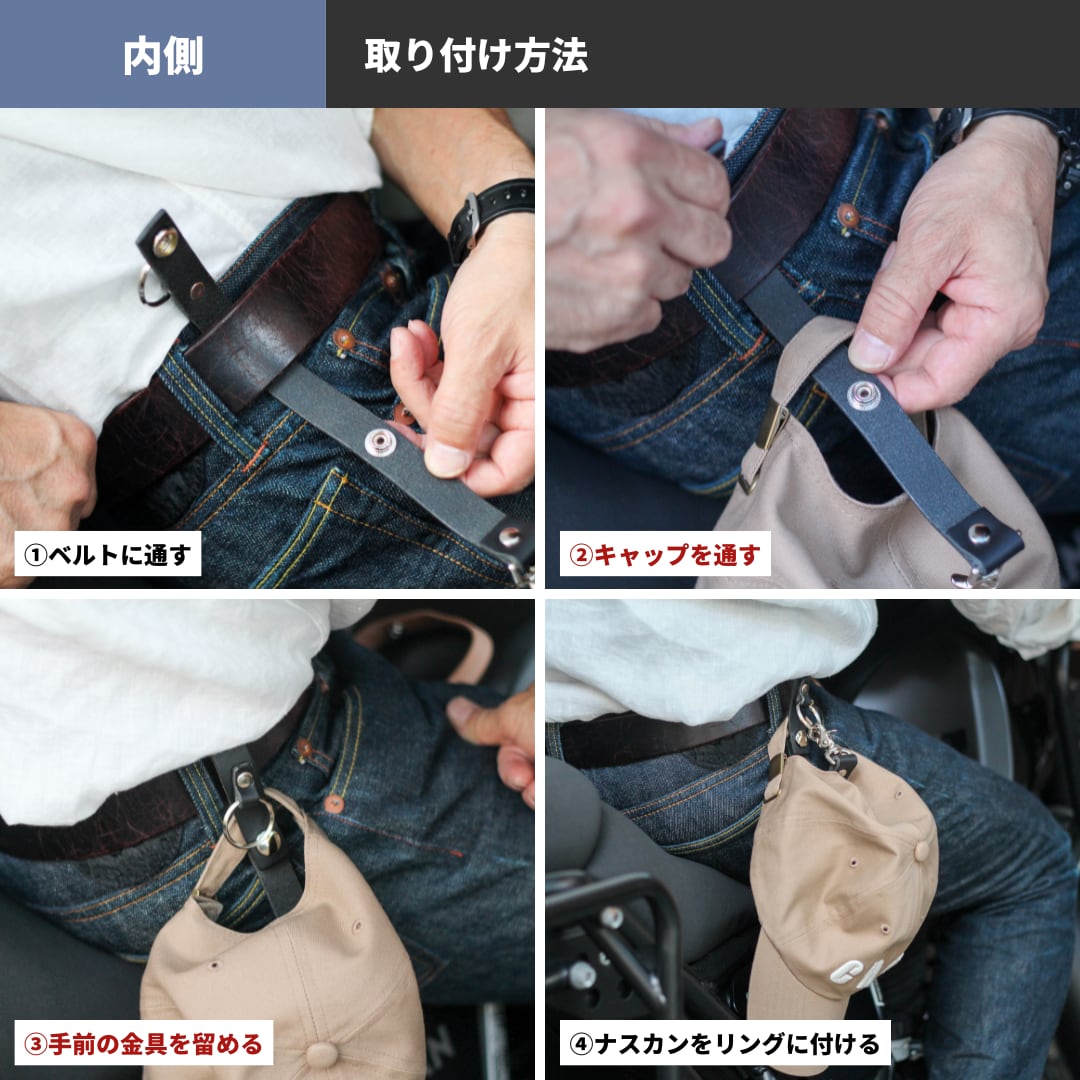 内側

取り付け方法

①ベルトに通す

②キャップを通す

③手前の金具を留める

④ナスカンをリングに付ける