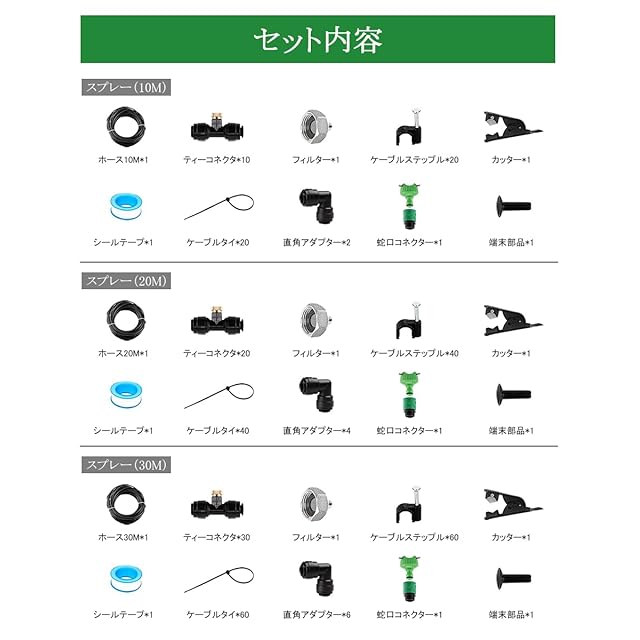 セット内容

スプレー（10M）

ホース10M*1
ティーコネクタ*10
フィルター*1
ケーブルステップル*20
カッター*1

シールテープ*1
ケーブルタイ*20
直角アダプター*2
蛇口コネクター*1
端末部品*1

スプレー（20M）

ホース20M*1
ティーコネクタ*20
フィルター*1
ケーブルステップル*40
カッター*1

シールテープ*1
ケーブルタイ*40
直角アダプター*4
蛇口コネクター*1
端末部品*1

スプレー（30M）

ホース30M*1
ティーコネクタ*30
フィルター*1
ケーブルステップル*60
カッター*1

シールテープ*1
ケーブルタイ*60
直角アダプター*6
蛇口コネクター*1
端末部品*1