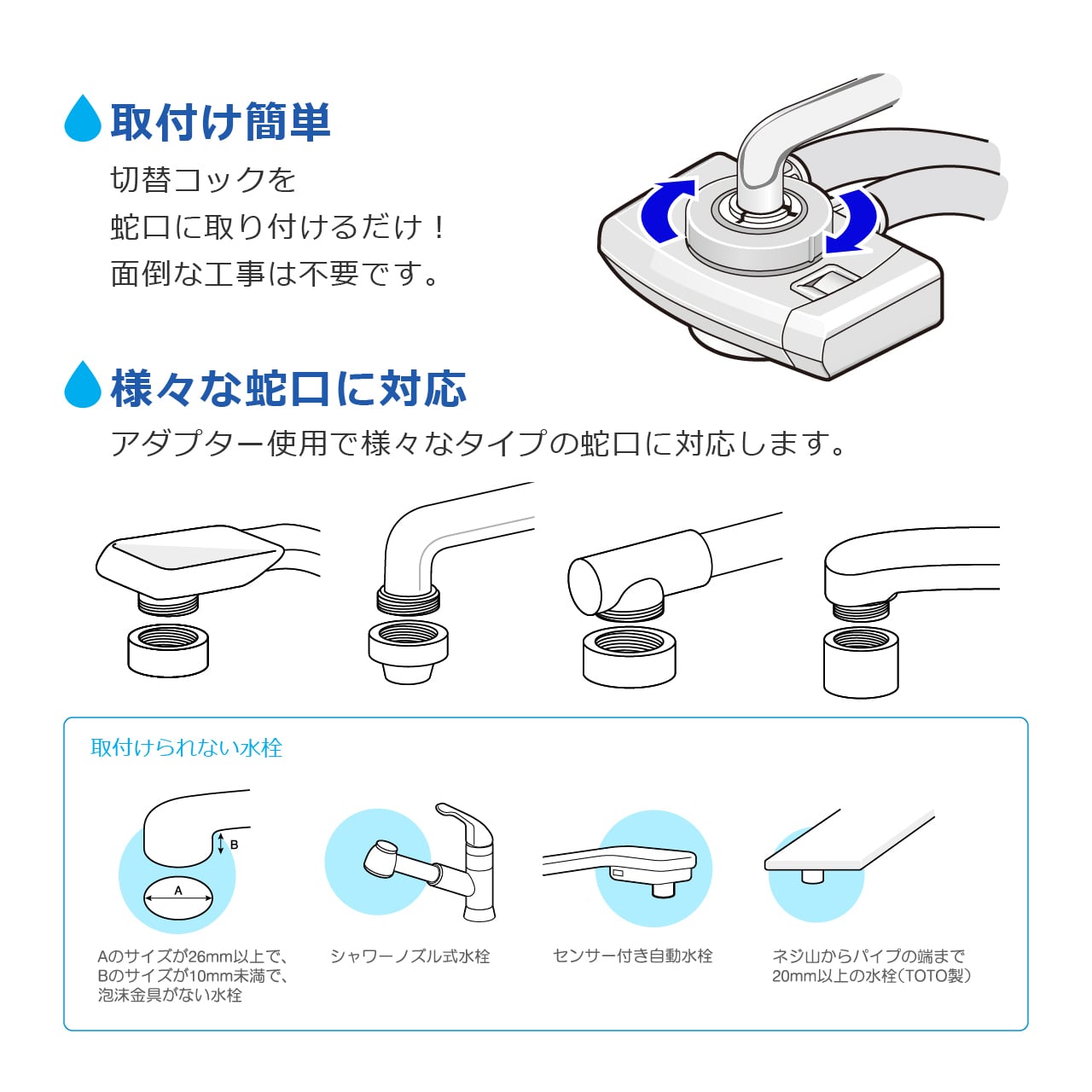 取付け簡単

切替コックを
蛇口に取り付けるだけ！
面倒な工事は不要です。

様々な蛇口に対応

アダプター使用で様々なタイプの蛇口に対応します。

取付けられない水栓

B

A

Aのサイズが26mm以上で、
Bのサイズが10mm未満で、
泡沫金具がない水栓

シャワーノズル式水栓

センサー付き自動水栓

ネジ山からパイプの端まで
20mm以上の水栓（TOTO製）