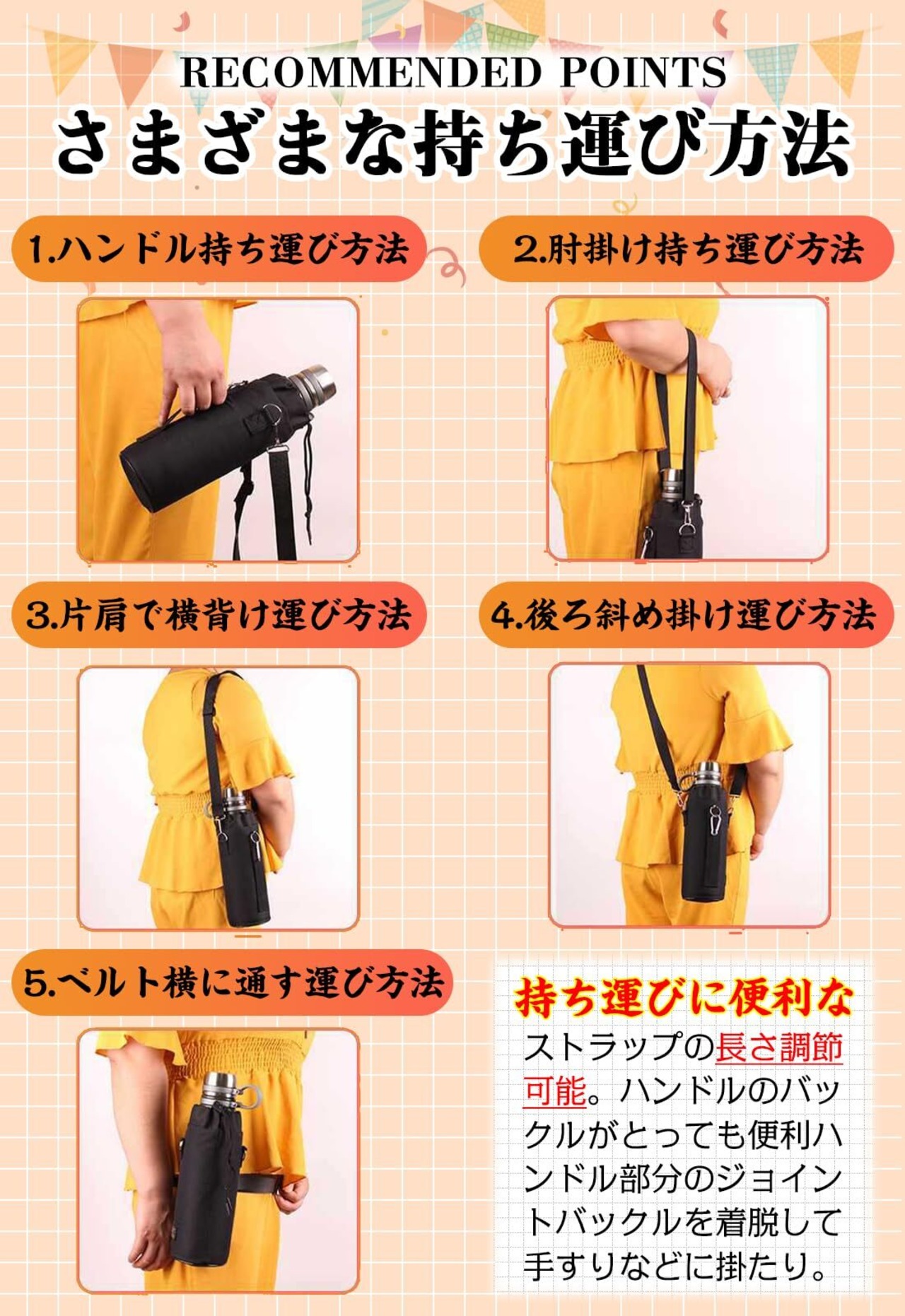 RECOMMENDED POINTS
さまざまな持ち運び方法

1.ハンドル持ち運び方法

2.肘掛け持ち運び方法

3.片肩で横背け運び方法

4.後ろ斜め掛け運び方法

5.ベルト横に通す運び方法

持ち運びに便利な
ストラップの長さ調節可能。ハンドルのバックルがとっても便利ハンドル部分のジョイントバックルを着脱して手すりなどに掛たり。