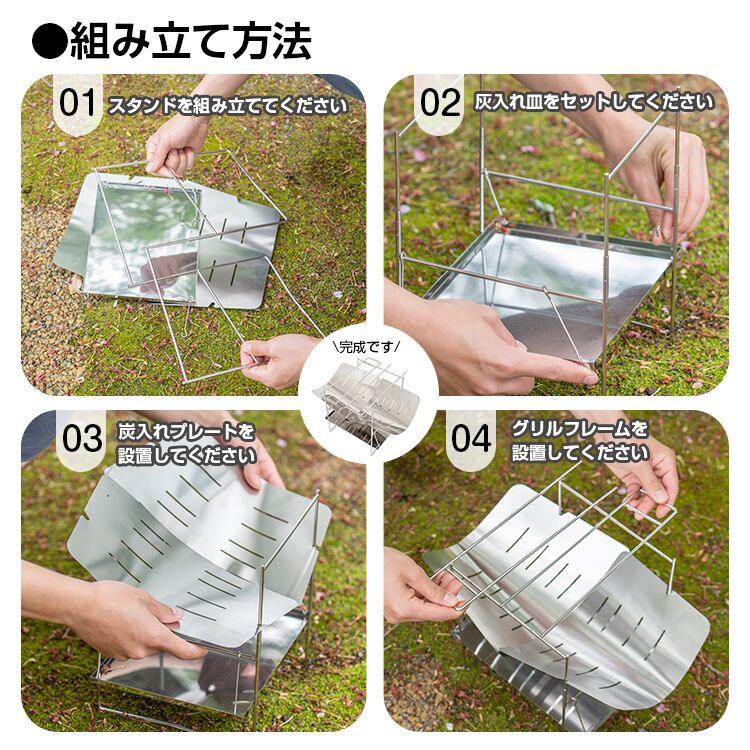 ●組み立て方法

01 スタンドを組み立ててください

02 灰入れ皿をセットしてください

\完成です/

03 炭入れプレートを設置してください

04 グリルフレームを設置してください