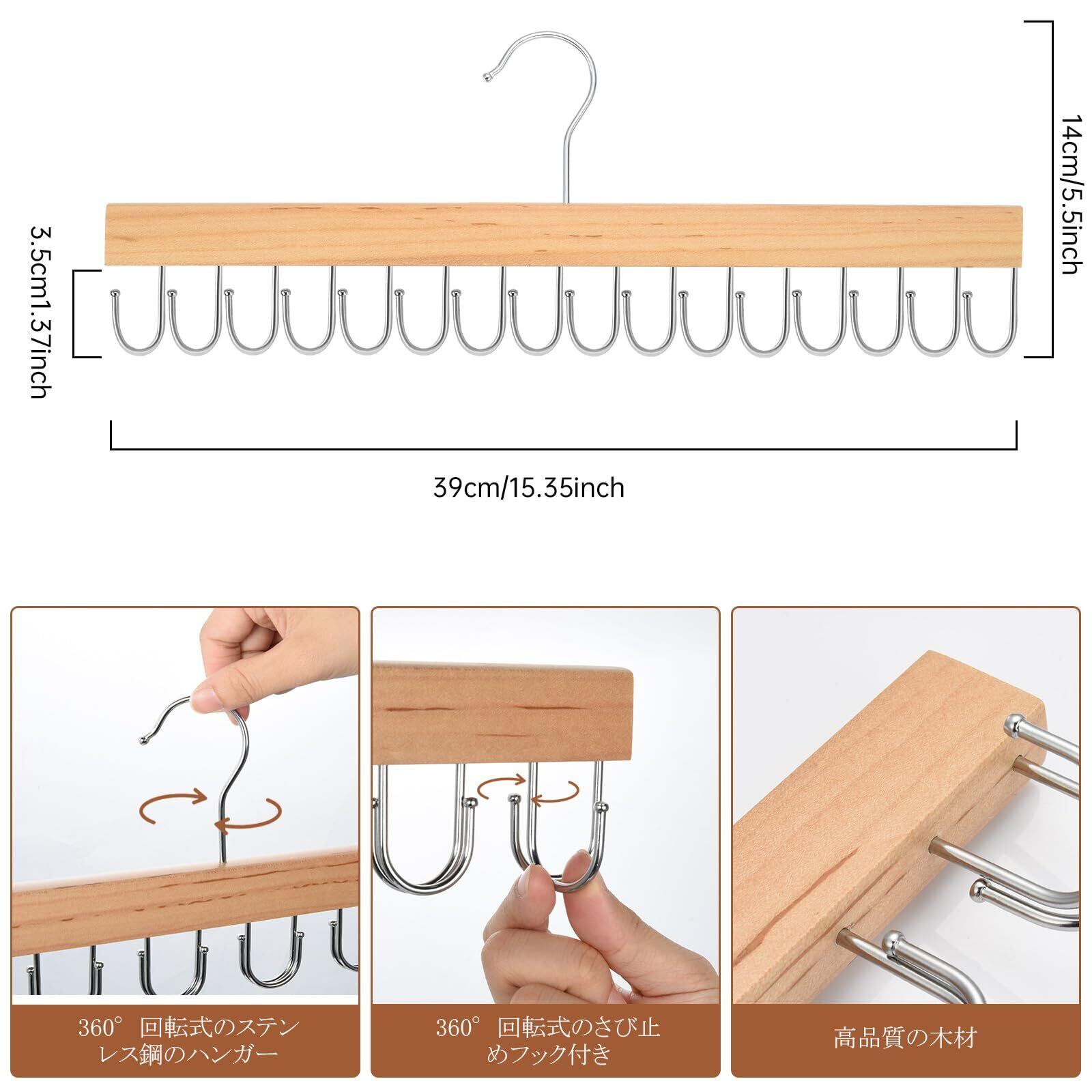 14cm/5.5inch

3.5cm1.37inch

39cm/15.35inch

360° 回転式のステンレス鋼のハンガー

360° 回転式のさび止めフック付き

高品質の木材