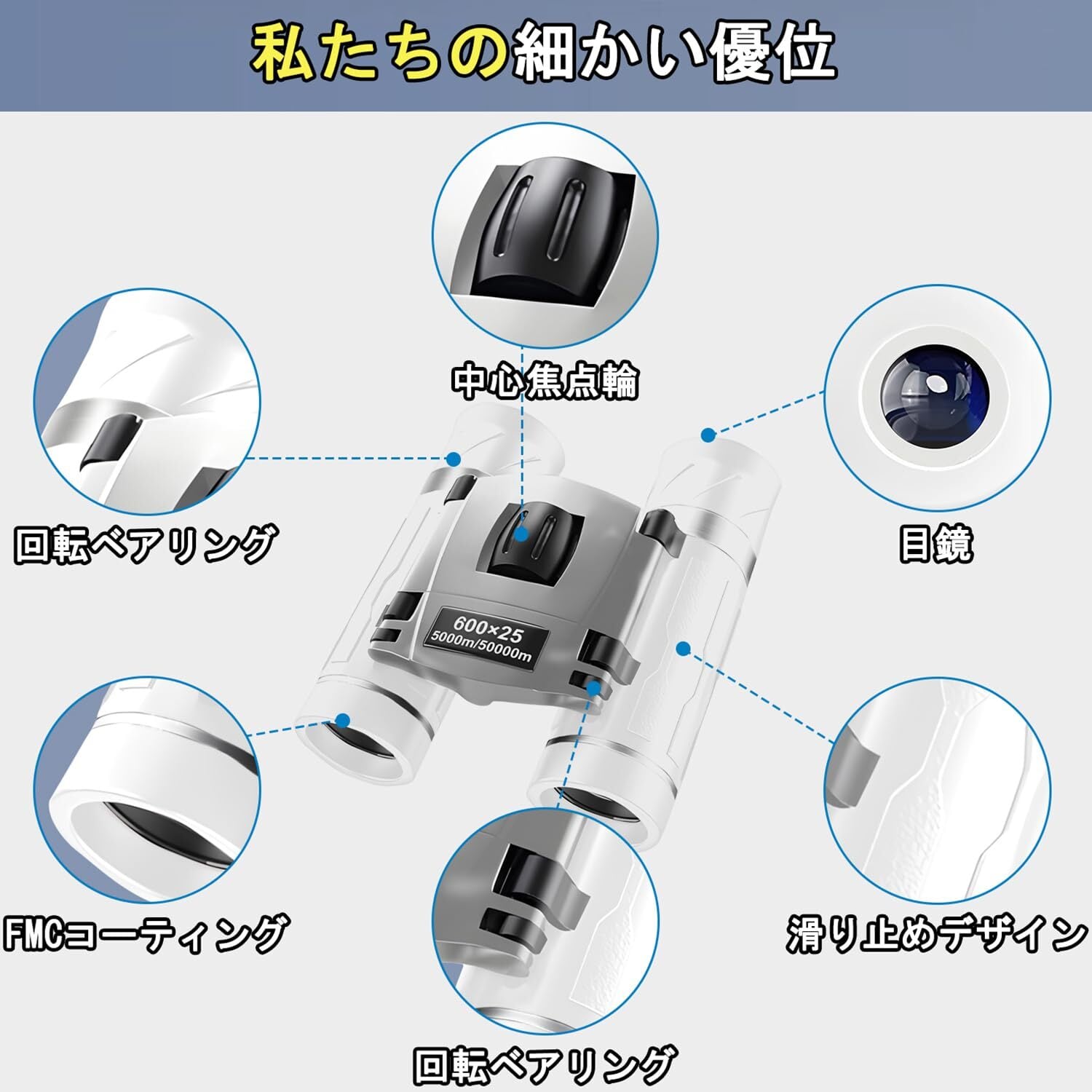 私たちの細かい優位

中心焦点輪

回転ベアリング

目鏡

600×25
5000m/50000m

FMCコーティング

滑り止めデザイン

回転ベアリング