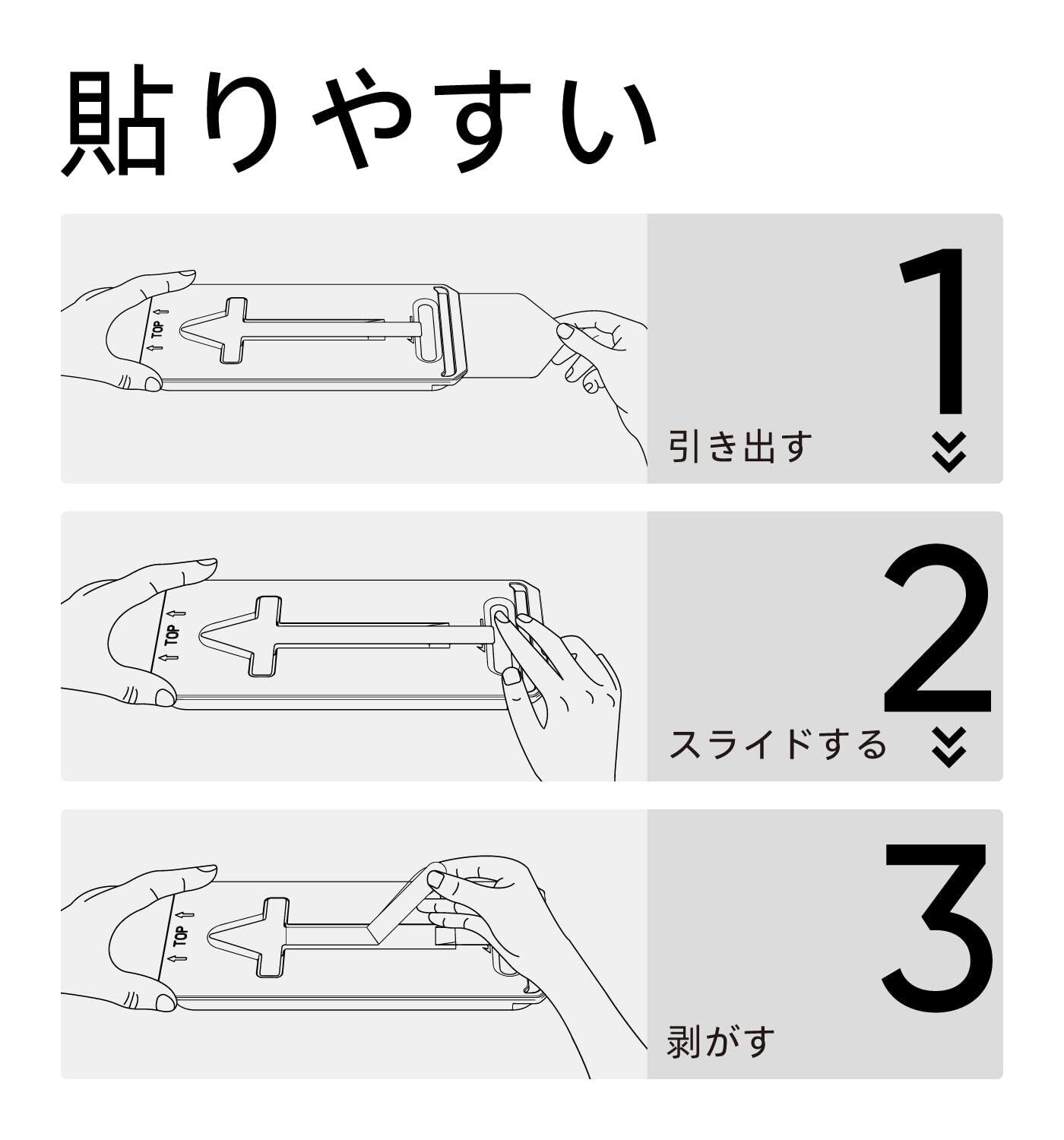 貼りやすい

TOP

1

引き出す

TOP

2

スライドする

TOP

3

剥がす