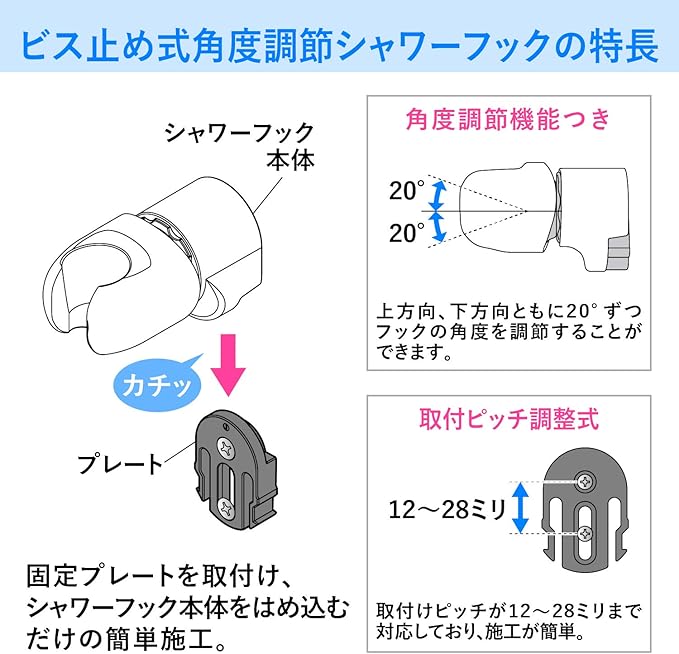 ビス止め式角度調節シャワーフックの特長

シャワーフック本体

カチッ

プレート

固定プレートを取付け、シャワーフック本体をはめ込むだけの簡単施工。

角度調節機能つき

20°

20°

上方向、下方向ともに20° ずつフックの角度を調節することができます。

取付ピッチ調整式

12～28ミリ

取付けピッチが12～28ミリまで対応しており、施工が簡単。