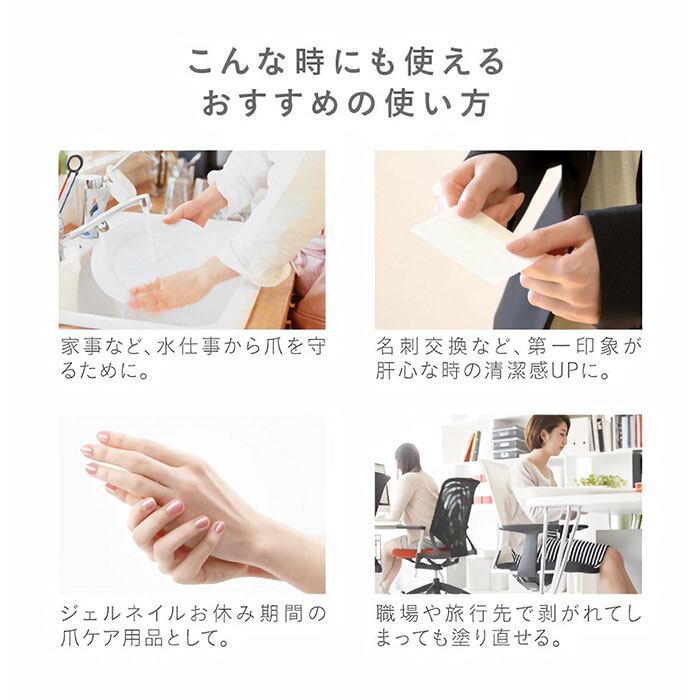 こんな時にも使える
おすすめの使い方

家事など、水仕事から爪を守るために。

名刺交換など、第一印象が肝心な時の清潔感UPに。

ジェルネイルお休み期間の爪ケア用品として。

職場や旅行先で剥がれてしまっても塗り直せる。