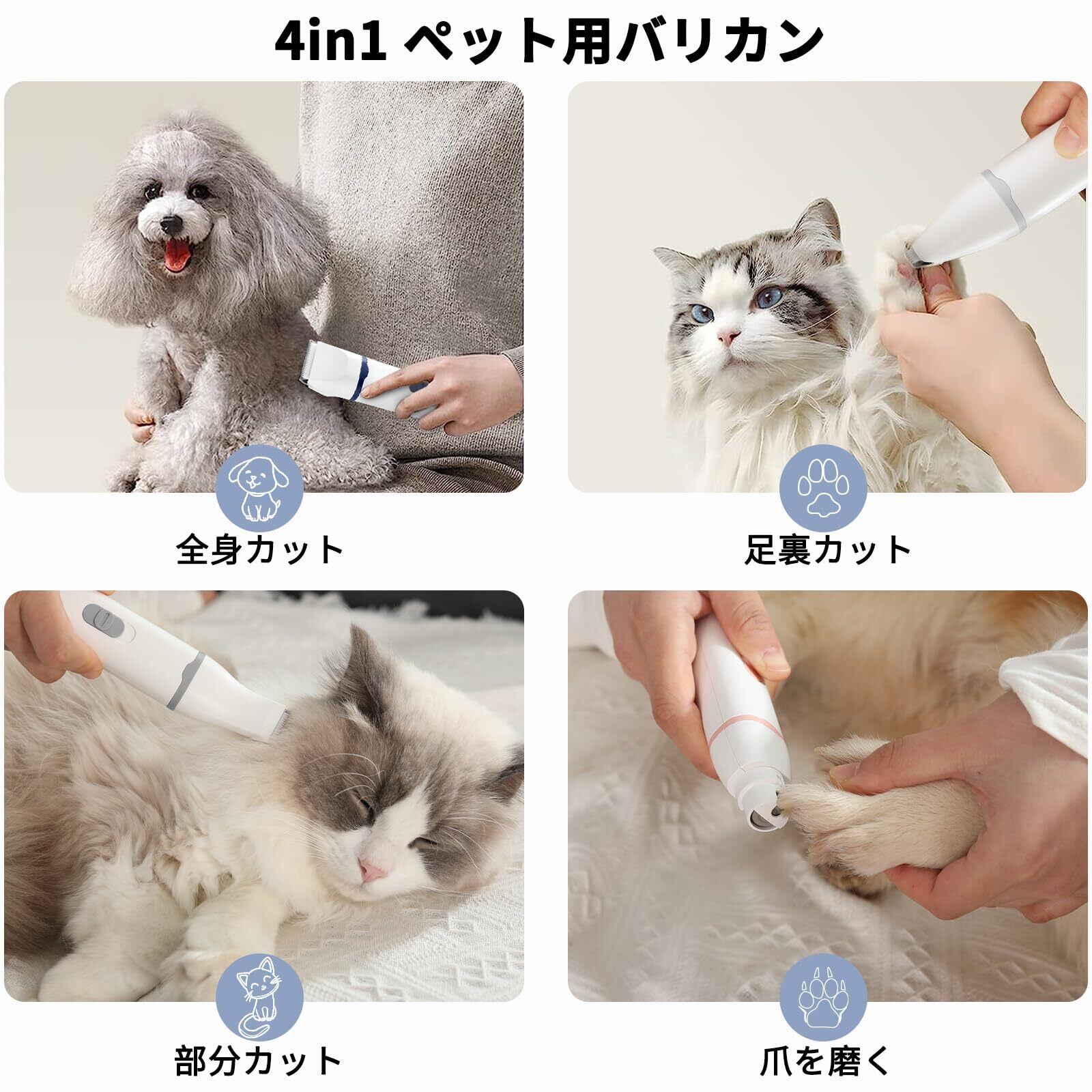 4in1 ペット用バリカン

全身カット

足裏カット

部分カット

爪を磨く