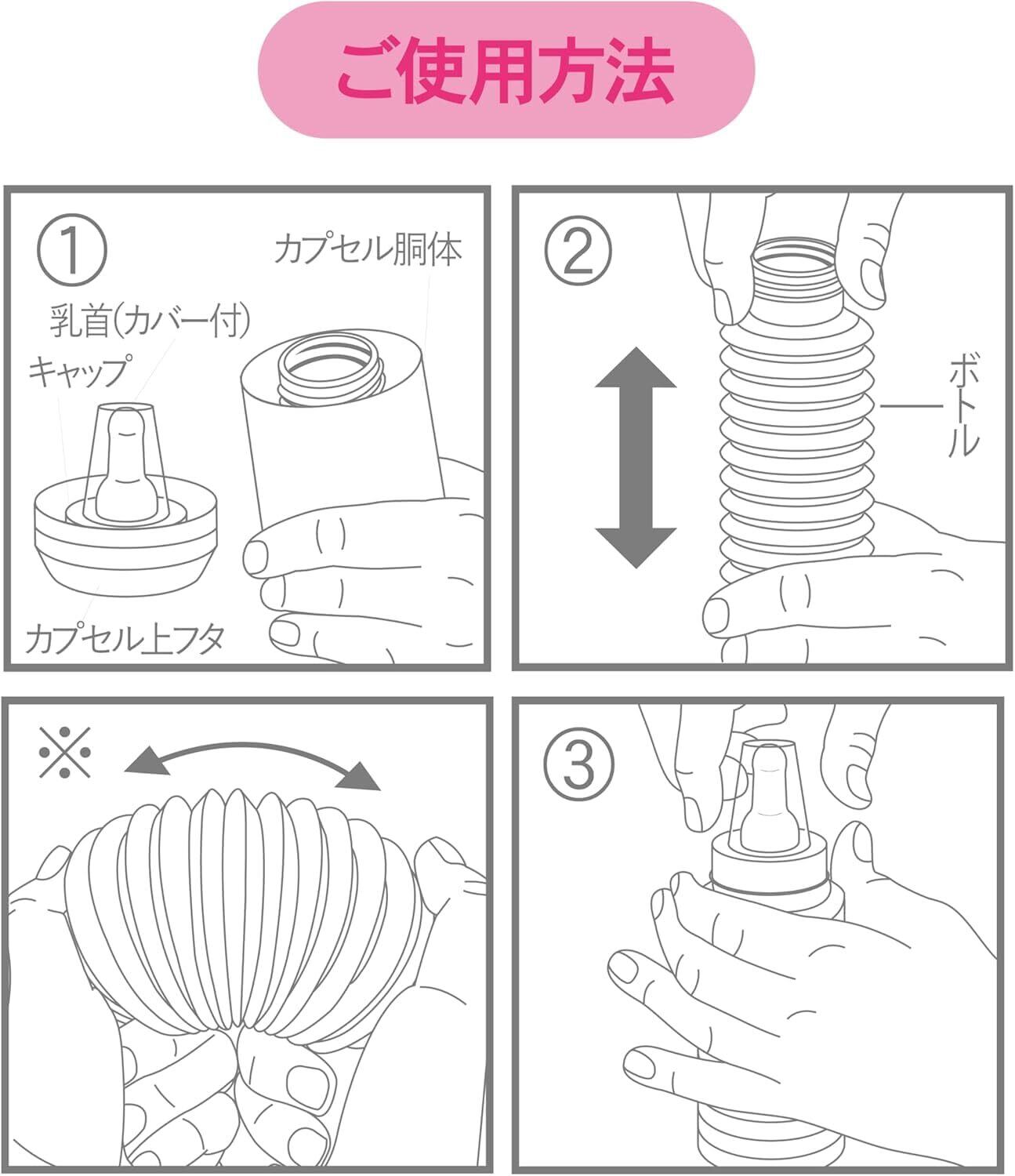 ご使用方法

①

カプセル胴体

乳首(カバー付)

キャップ

カプセル上フタ

②

ボトル

※

③