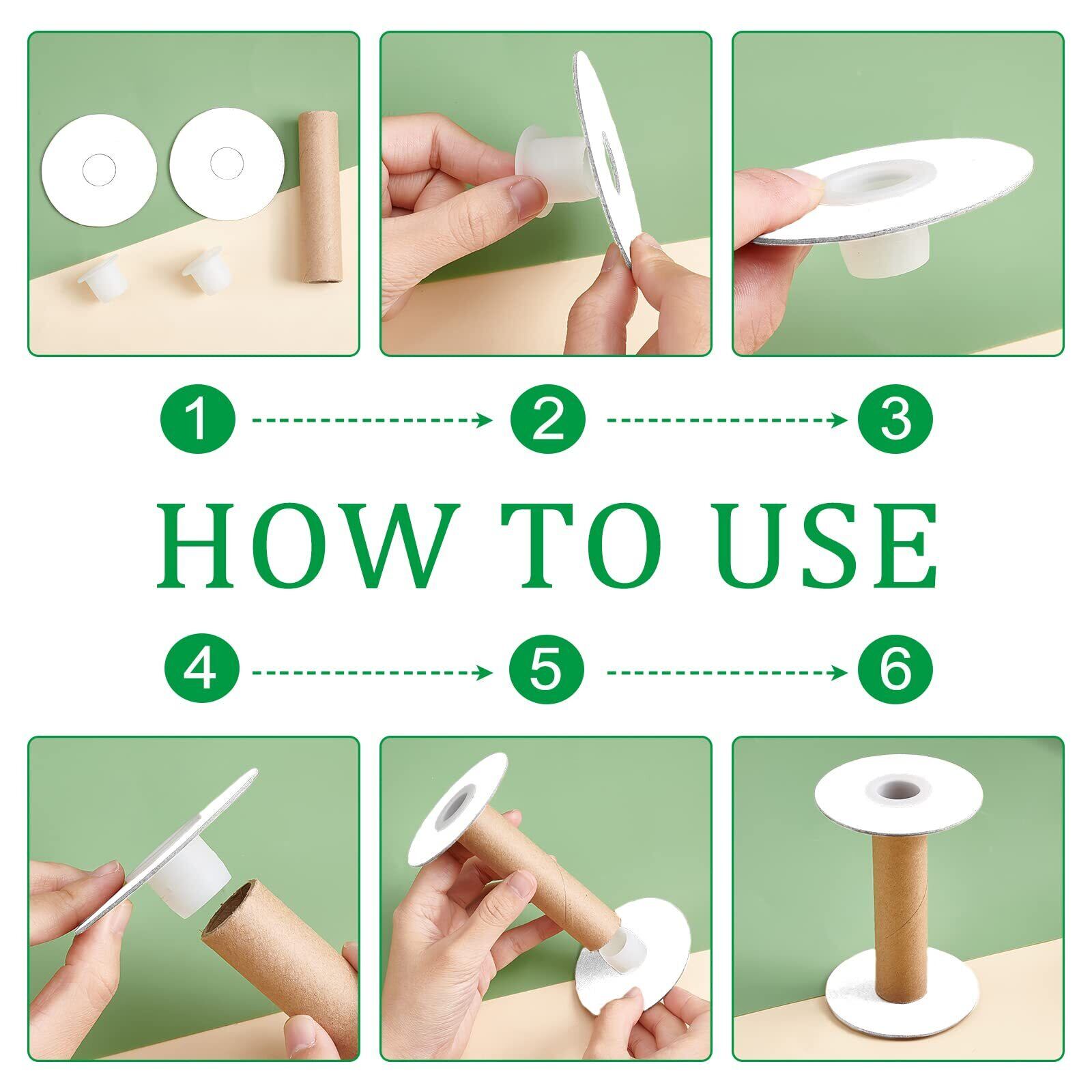 1 2 3

HOW TO USE

4 5 6