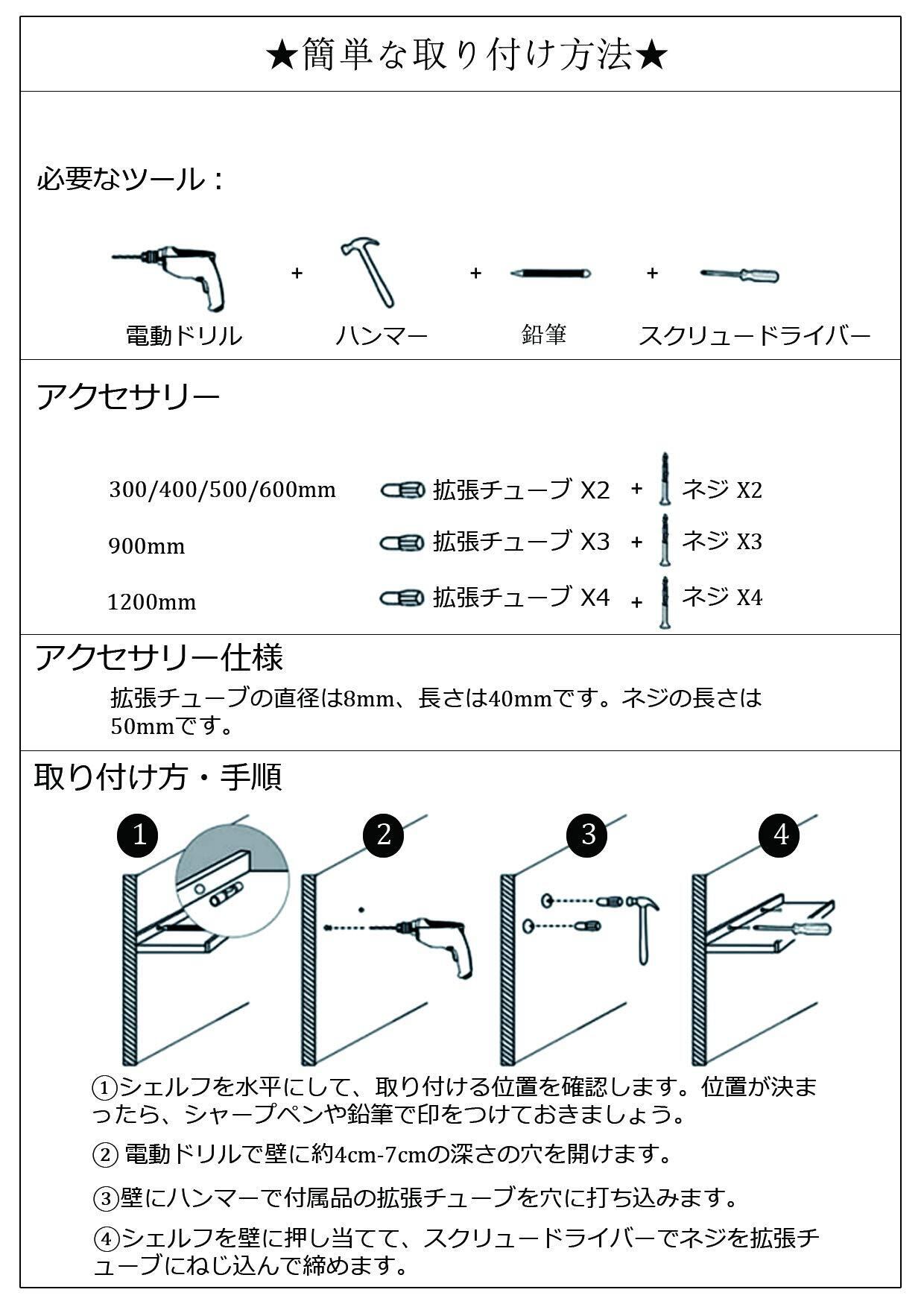 ★簡単な取り付け方法★

必要なツール：

電動ドリル + ハンマー + 鉛筆 + スクリュードライバー

アクセサリー

300/400/500/600mm 拡張チューブ X2 + ネジ X2
900mm 拡張チューブ X3 + ネジ X3
1200mm 拡張チューブ X4 + ネジ X4

アクセサリー仕様

拡張チューブの直径は8mm、長さは40mmです。ネジの長さは50mmです。

取り付け方・手順

1 2 3 4

①シェルフを水平にして、取り付ける位置を確認します。位置が決まったら、シャープペンや鉛筆で印をつけておきましょう。

② 電動ドリルで壁に約4cm-7cmの深さの穴を開けます。

③壁にハンマーで付属品の拡張チューブを穴に打ち込みます。

④シェルフを壁に押し当てて、スクリュードライバーでネジを拡張チューブにねじ込んで締めます。