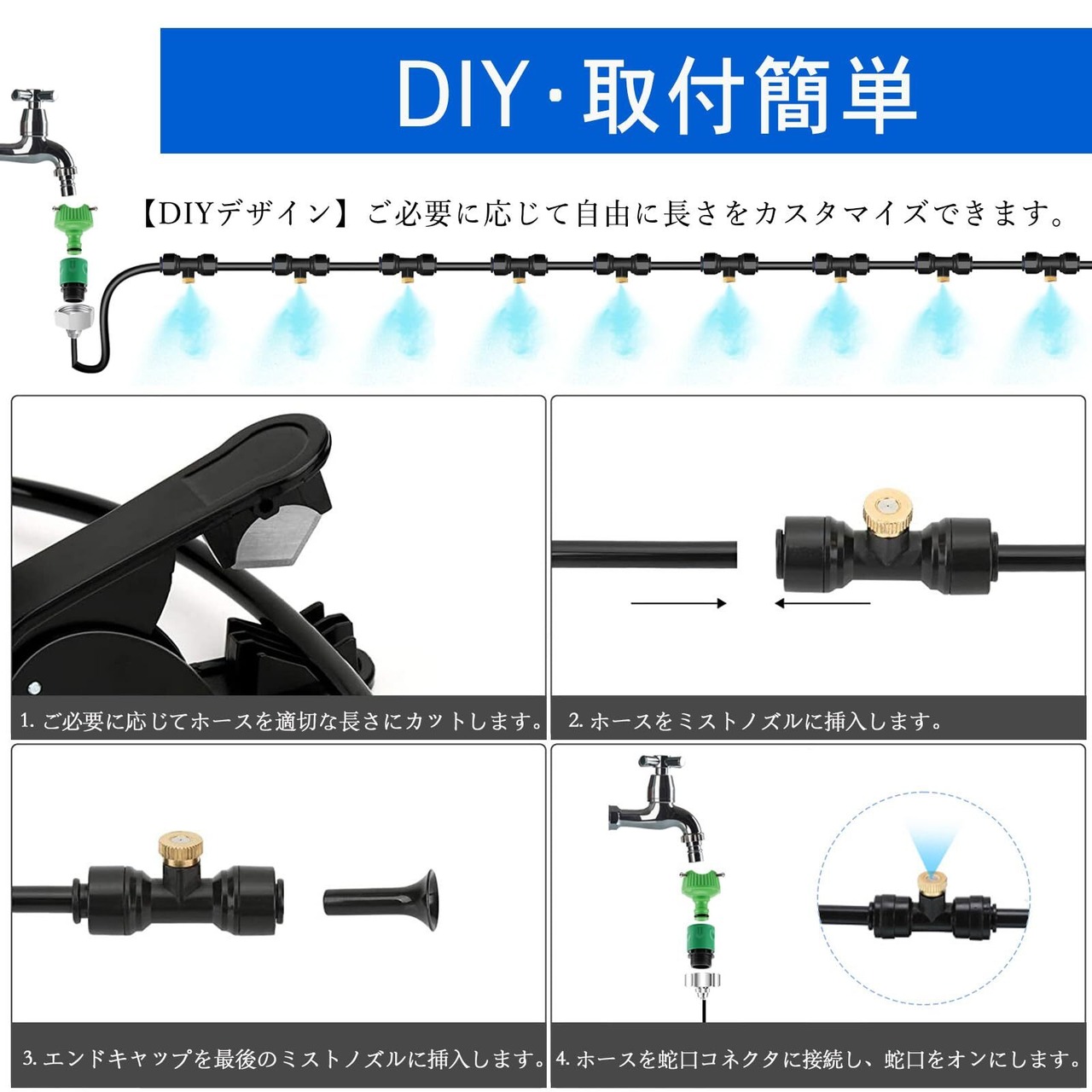 DIY·取付簡単

【DIYデザイン】ご必要に応じて自由に長さをカスタマイズできます。

1. ご必要に応じてホースを適切な長さにカットします。

2. ホースをミストノズルに挿入します。

3. エンドキャップを最後のミストノズルに挿入します。

4. ホースを蛇口コネクタに接続し、蛇口をオンにします。