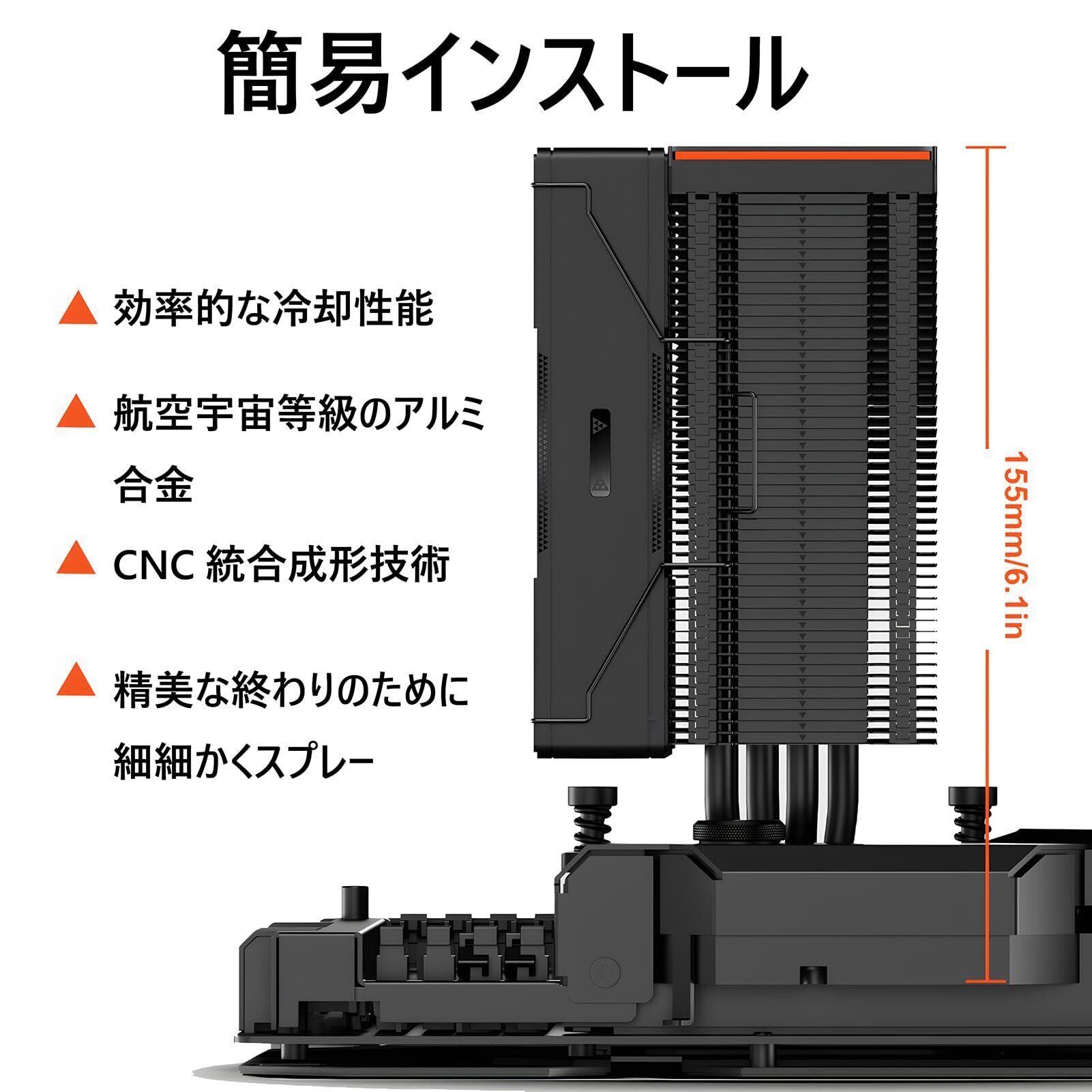 簡易インストール

▲ 効率的な冷却性能

▲ 航空宇宙等級のアルミ合金

▲ CNC 統合成形技術

▲ 精美な終わりのために細細かくスプレー

155mm/6.1in