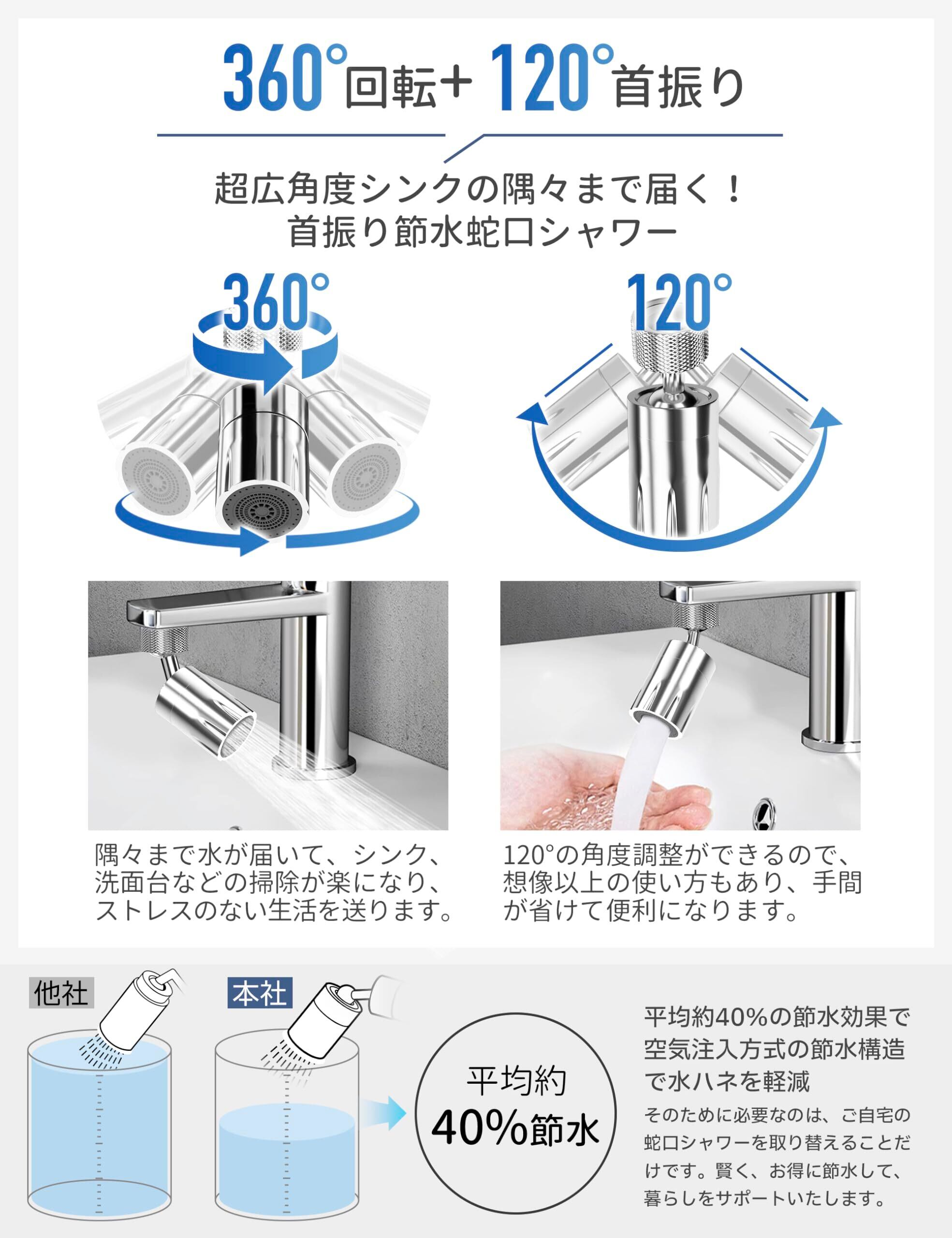 360°回転+120°首振り

超広角度シンクの隅々まで届く！
首振り節水蛇口シャワー

360°

120°

隅々まで水が届いて、シンク、洗面台などの掃除が楽になり、ストレスのない生活を送ります。

120°の角度調整ができるので、想像以上の使い方もあり、手間が省けて便利になります。

他社

本社

平均約
40%節水

平均約40%の節水効果で空気注入方式の節水構造で水ハネを軽減

そのために必要なのは、ご自宅の蛇口シャワーを取り替えることだけです。賢く、お得に節水して、暮らしをサポートいたします。