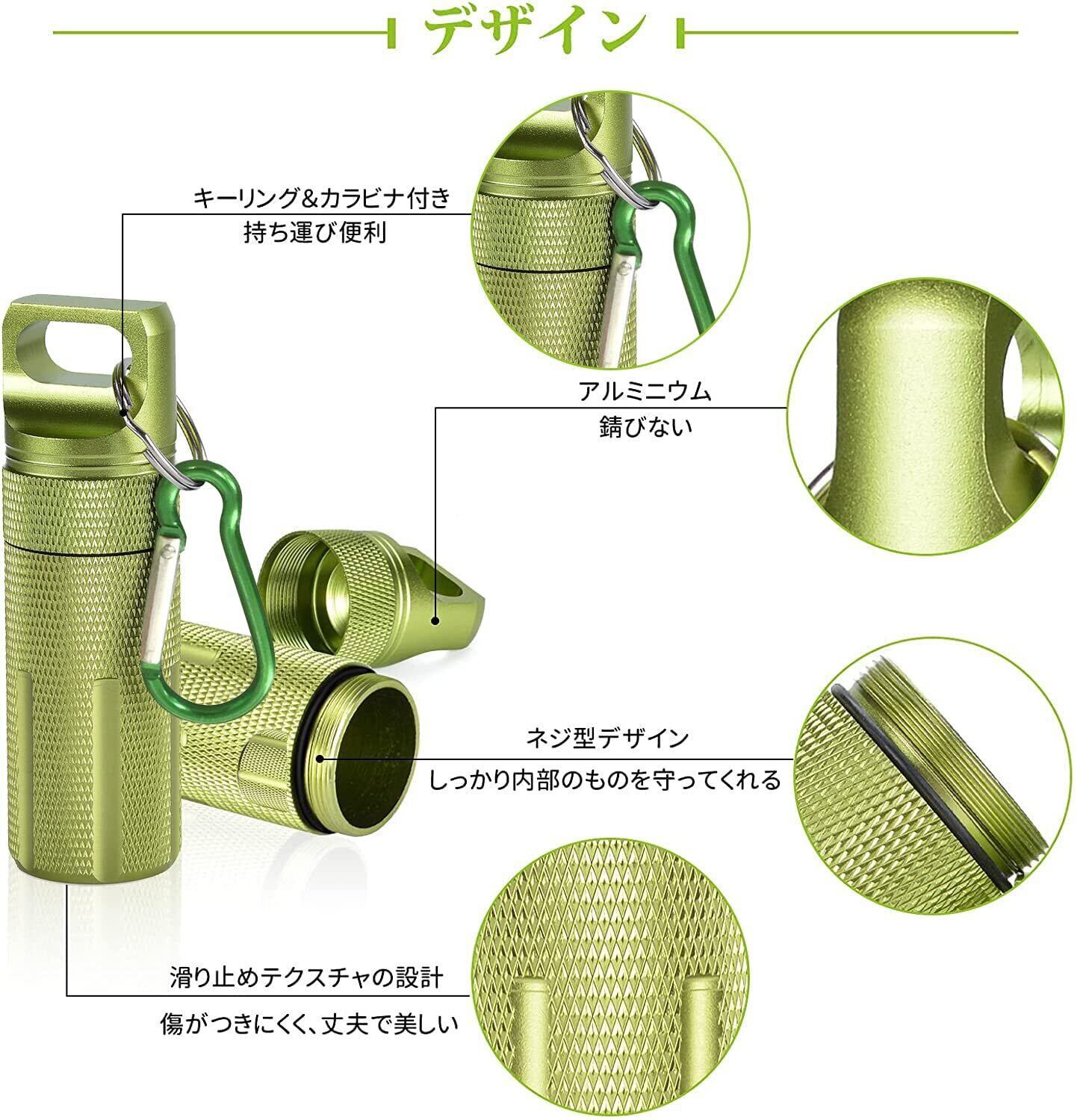 デザイン

キーリング&カラビナ付き
持ち運び便利

アルミニウム
錆びない

ネジ型デザイン
しっかり内部のものを守ってくれる

滑り止めテクスチャの設計
傷がつきにくく、丈夫で美しい