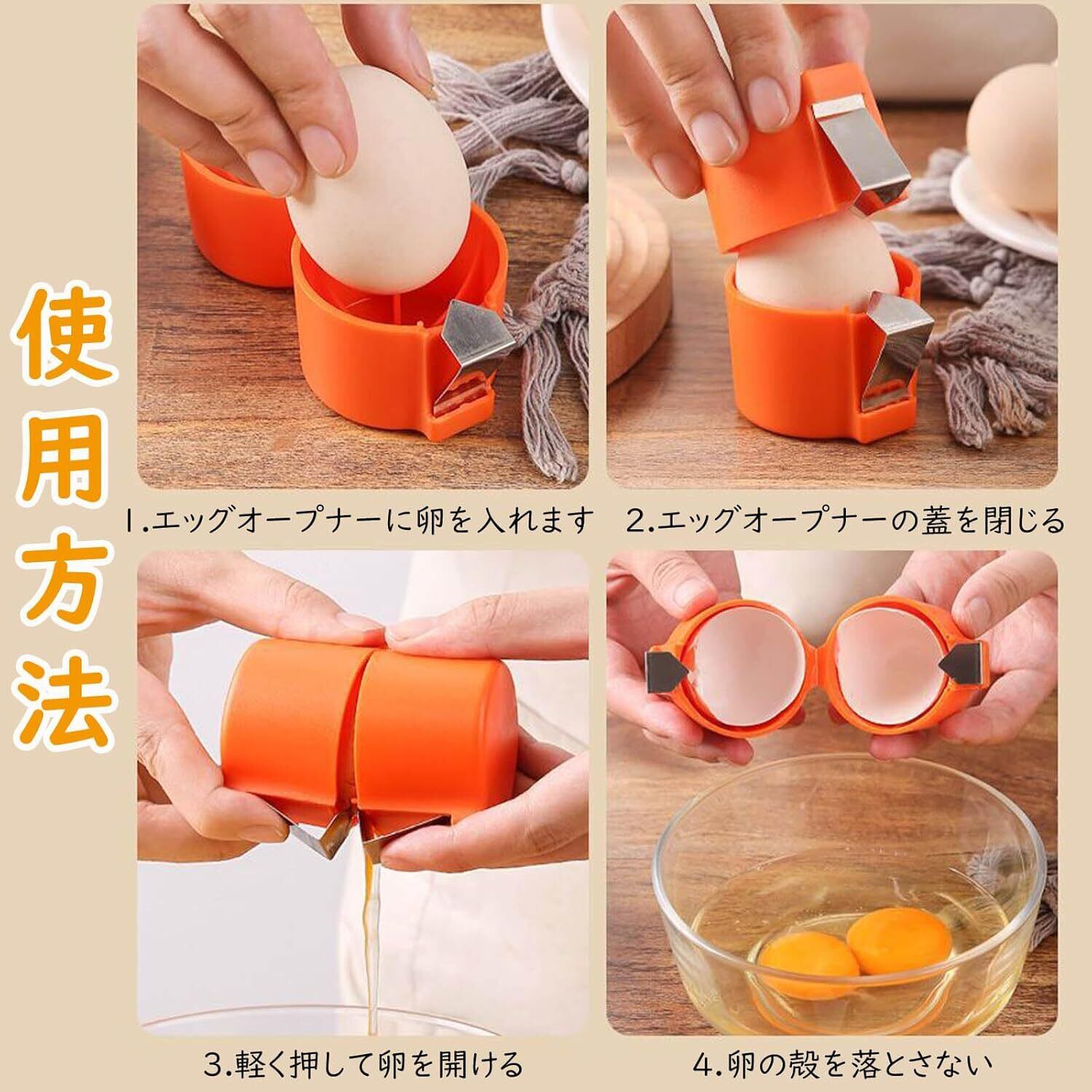 使用方法

1.エッグオープナーに卵を入れます

2.エッグオープナーの蓋を閉じる

3.軽く押して卵を開ける

4.卵の殻を落とさない