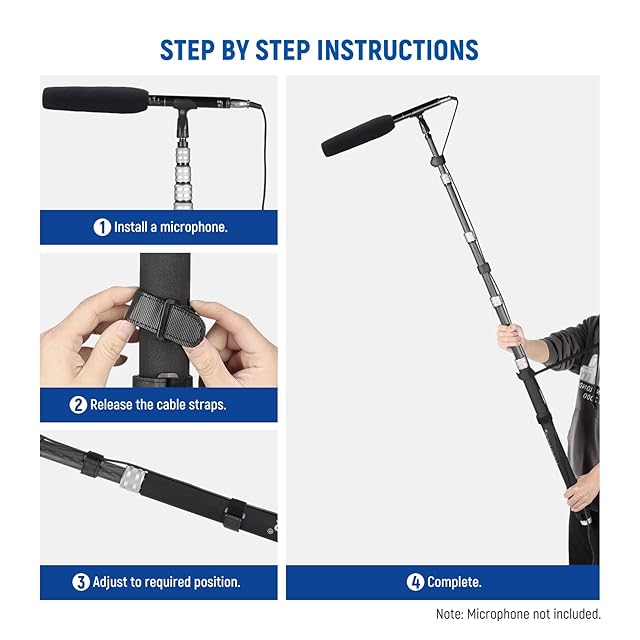 STEP BY STEP INSTRUCTIONS

1 Install a microphone.

2 Release the cable straps.

3 Adjust to required position.

4 Complete.

Note: Microphone not included.