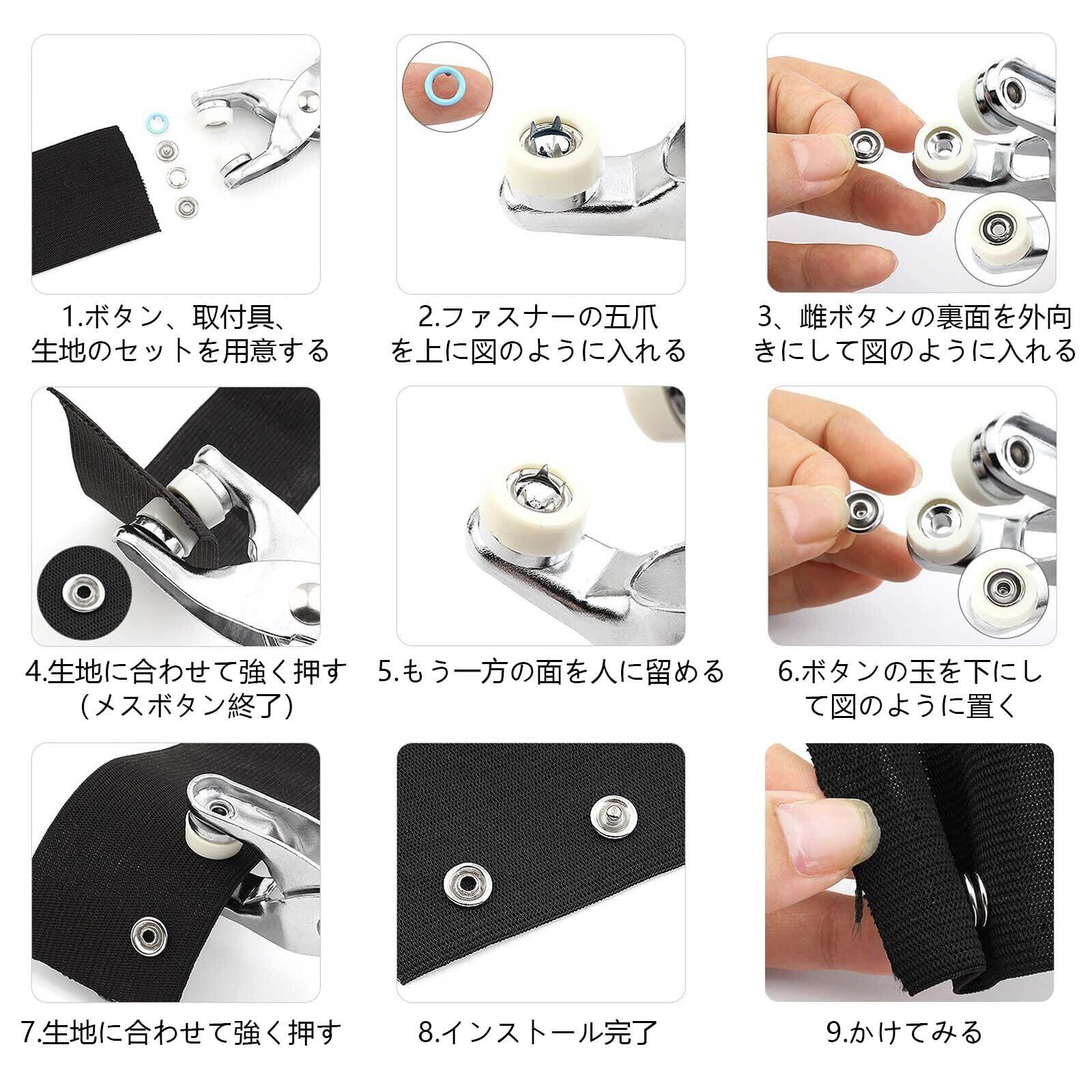 1.ボタン、取付具、生地のセットを用意する

2.ファスナーの五爪を上に図のように入れる

3、雌ボタンの裏面を外向きにして図のように入れる

4.生地に合わせて強く押す（メスボタン終了）

5.もう一方の面を人に留める

6.ボタンの玉を下にして図のように置く

7.生地に合わせて強く押す

8.インストール完了

9.かけてみる