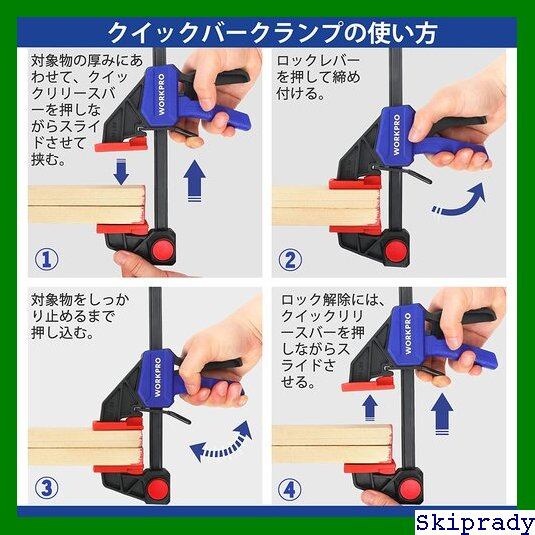 クイックバークランプの使い方

対象物の厚みにあわせて、クイックリリースバーを押しながらスライドさせて挟む。

WORKPRO

①

ロックレバーを押して締め付ける。

WORKPRO

②

対象物をしっかり止めるまで押し込む。

WORKPRO

③

ロック解除には、クイックリリースバーを押しながらスライドさせる。

WORKPRO

④

Skiprady