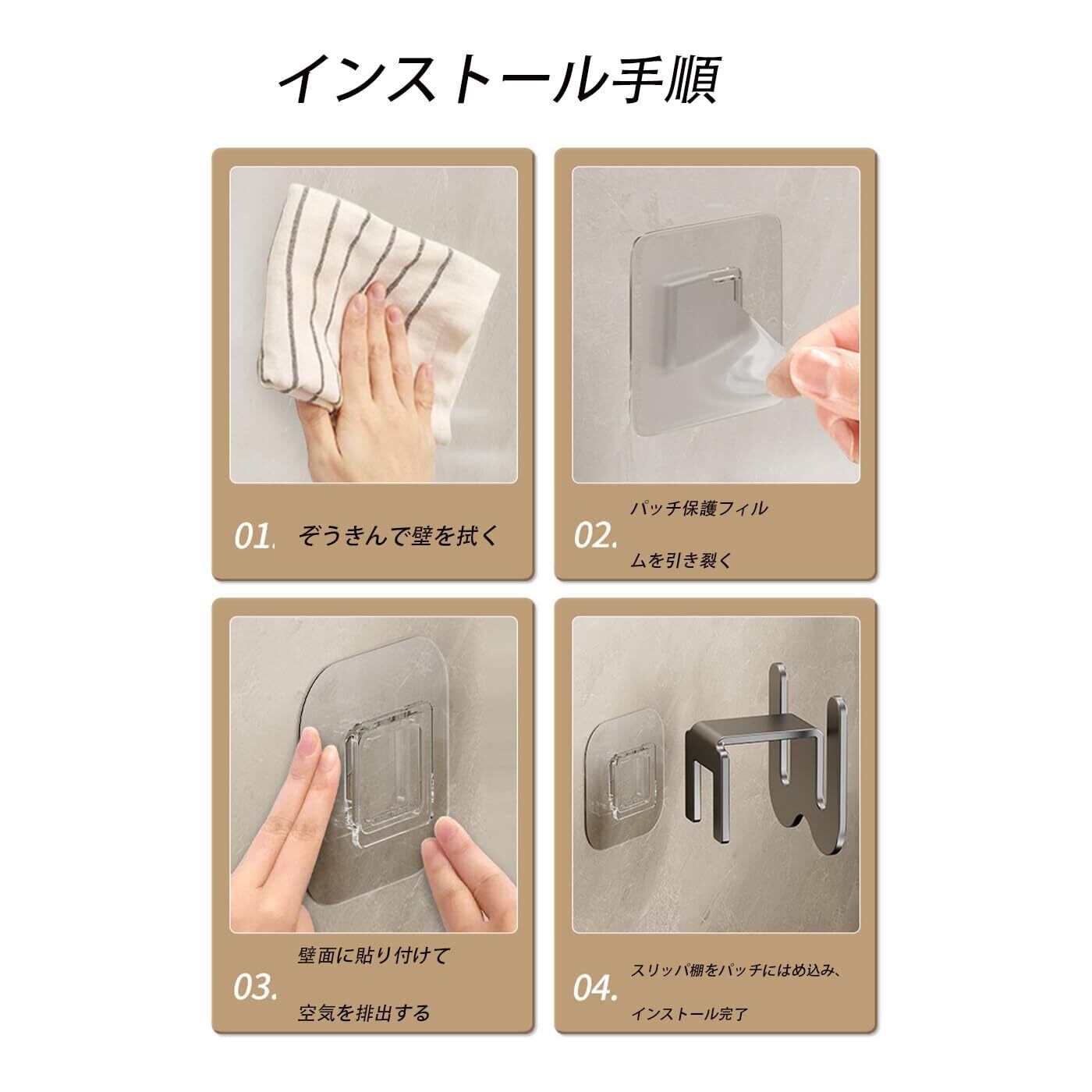 インストール手順

01. ぞうきんで壁を拭く

02. パッチ保護フィルムを引き裂く

03. 壁面に貼り付けて空気を排出する

04. スリッパ棚をパッチにはめ込み、インストール完了