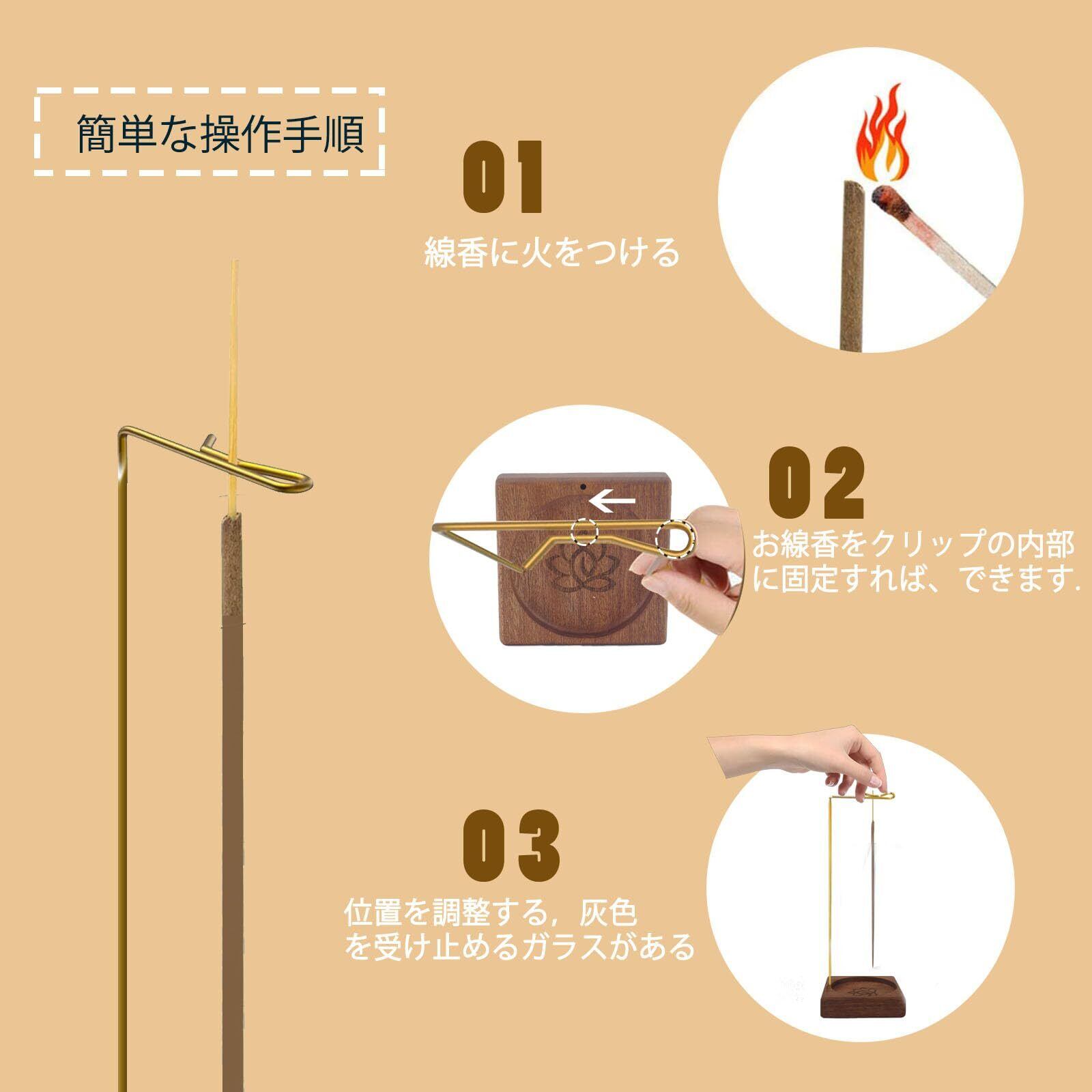 簡単な操作手順

01

線香に火をつける

02

お線香をクリップの内部に固定すれば、できます.

03

位置を調整する，灰色を受け止めるガラスがある