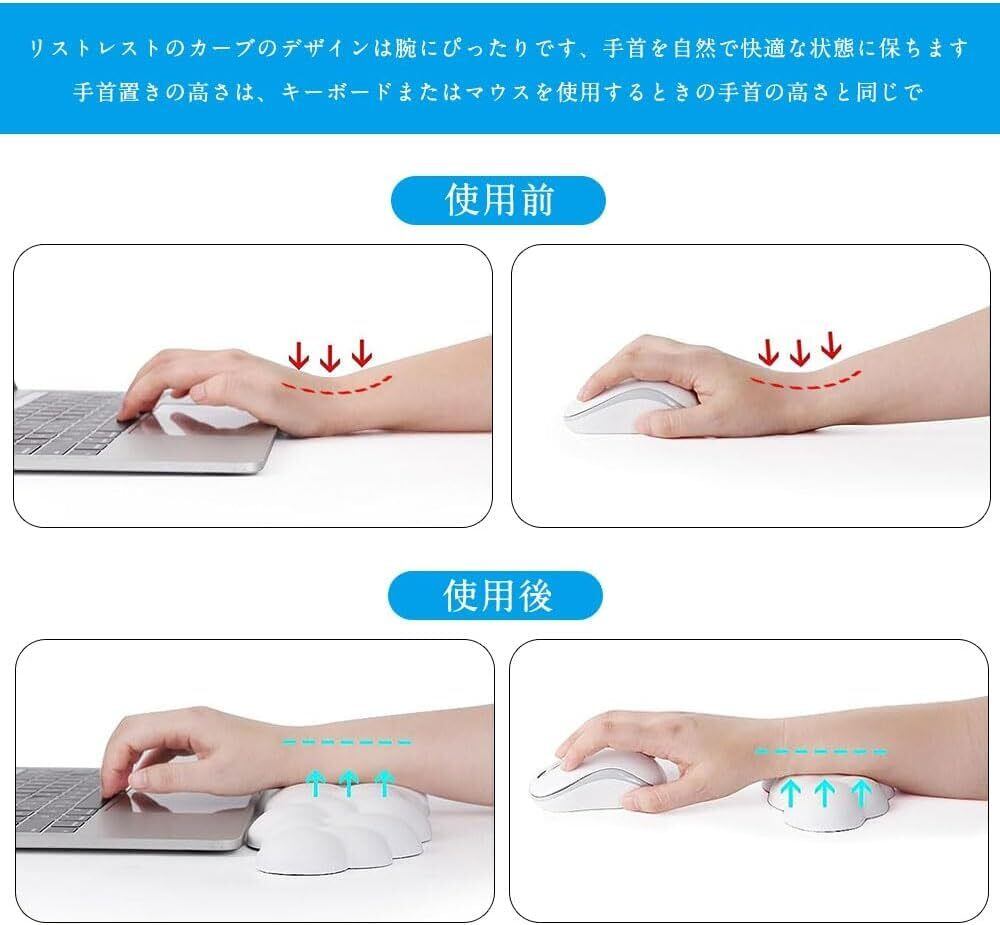 リストレストのカーブのデザインは腕にぴったりです、手首を自然で快適な状態に保ちます
手首置きの高さは、キーボードまたはマウスを使用するときの手首の高さと同じで

使用前

使用後