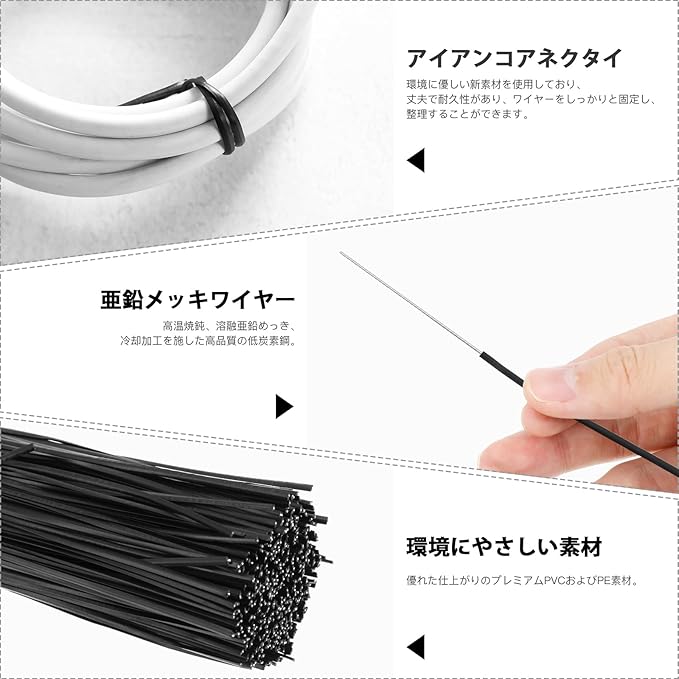 アイアンコアネクタイ

環境に優しい新素材を使用しており、丈夫で耐久性があり、ワイヤーをしっかりと固定し、整理することができます。

亜鉛メッキワイヤー

高温焼鈍、溶融亜鉛めっき、冷却加工を施した高品質の低炭素鋼。

環境にやさしい素材

優れた仕上がりのプレミアムPVCおよびPE素材。