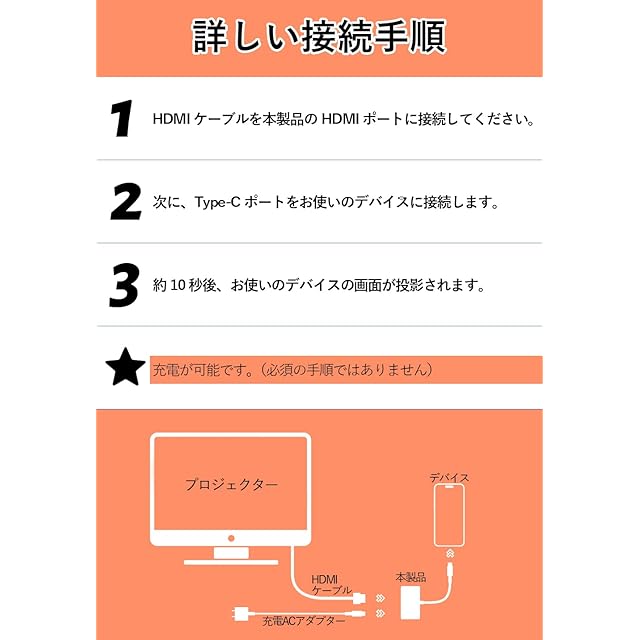 詳しい接続手順

1 HDMI ケーブルを本製品の HDMI ポートに接続してください。

2 次に、Type-C ポートをお使いのデバイスに接続します。

3 約 10 秒後、お使いのデバイスの画面が投影されます。

★ 充電が可能です。（必須の手順ではありません）

プロジェクター

デバイス

HDMI
ケーブル

本製品

充電ACアダプター