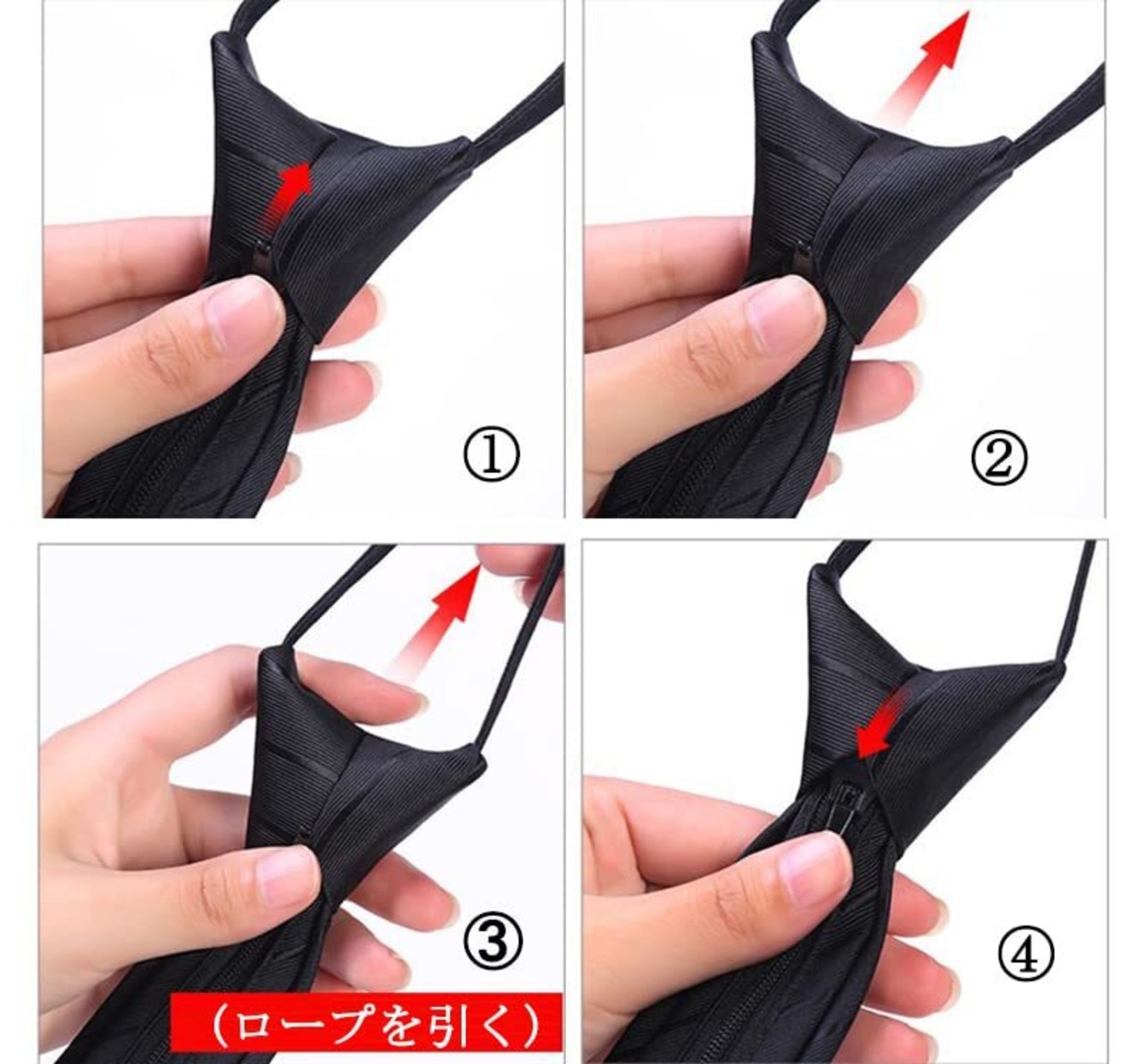 ①

②

③

（ロープを引く）

④