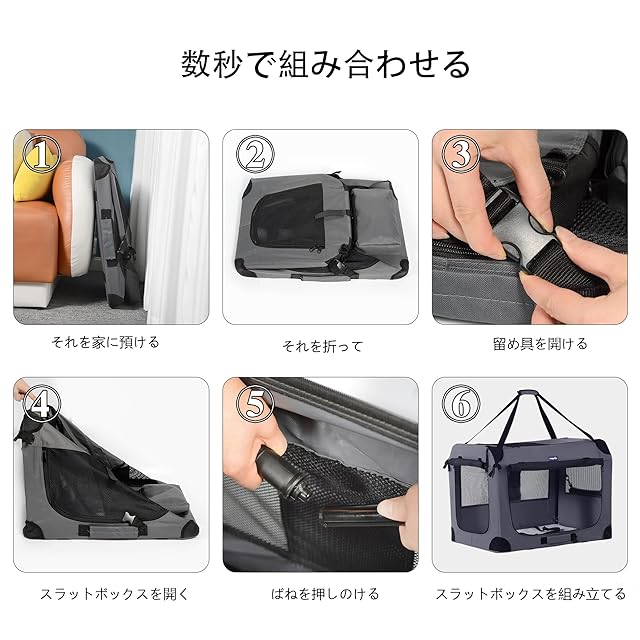 数秒で組み合わせる

①
それを家に預ける

②
それを折って

③
留め具を開ける

④
スラットボックスを開く

⑤
ばねを押しのける

⑥
スラットボックスを組み立てる