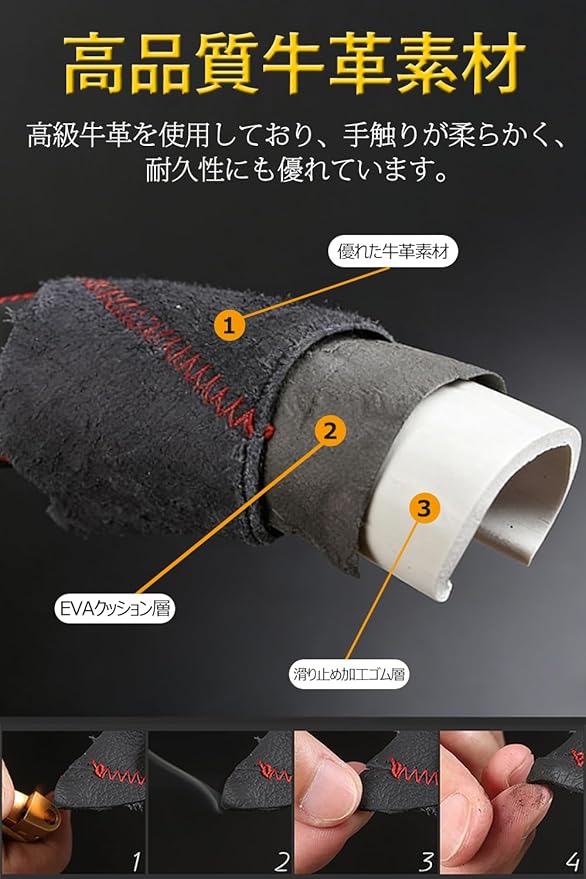 高品質牛革素材

高級牛革を使用しており、手触りが柔らかく、耐久性にも優れています。

優れた牛革素材

1

2

3

EVAクッション層

滑り止め加工ゴム層

1

2

3

4