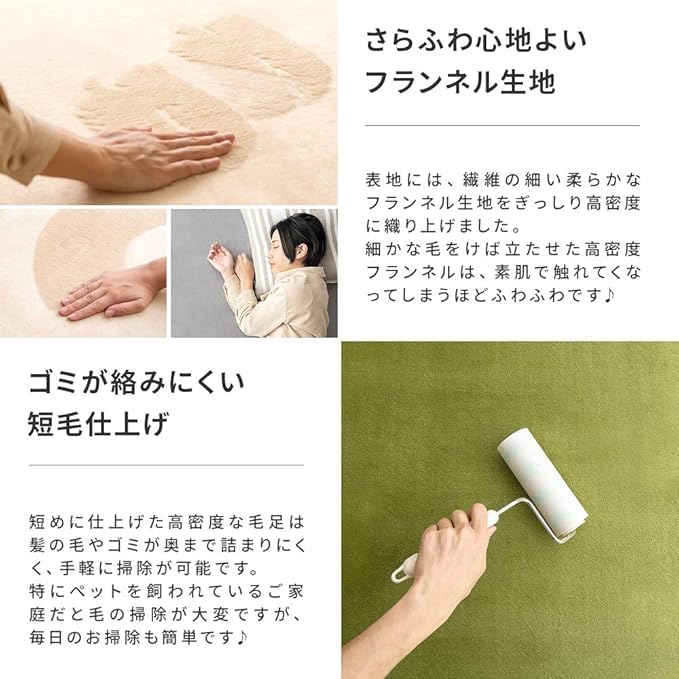 さらふわ心地よい
フランネル生地

表地には、繊維の細い柔らかなフランネル生地をぎっしり高密度に織り上げました。
細かな毛をけば立たせた高密度フランネルは、素肌で触れてくなってしまうほどふわふわです♪

ゴミが絡みにくい
短毛仕上げ

短めに仕上げた高密度な毛足は髪の毛やゴミが奥まで詰まりにくく、手軽に掃除が可能です。
特にペットを飼われているご家庭だと毛の掃除が大変ですが、毎日のお掃除も簡単です♪