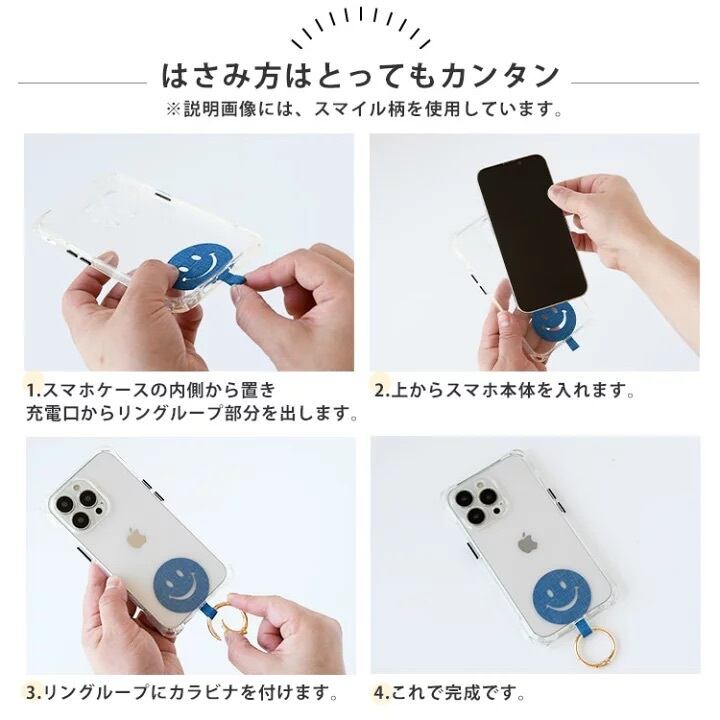 はさみ方はとってもカンタン
※説明画像には、スマイル柄を使用しています。

1.スマホケースの内側から置き
充電口からリングループ部分を出します。

2.上からスマホ本体を入れます。

3.リングループにカラビナを付けます。

4.これで完成です。