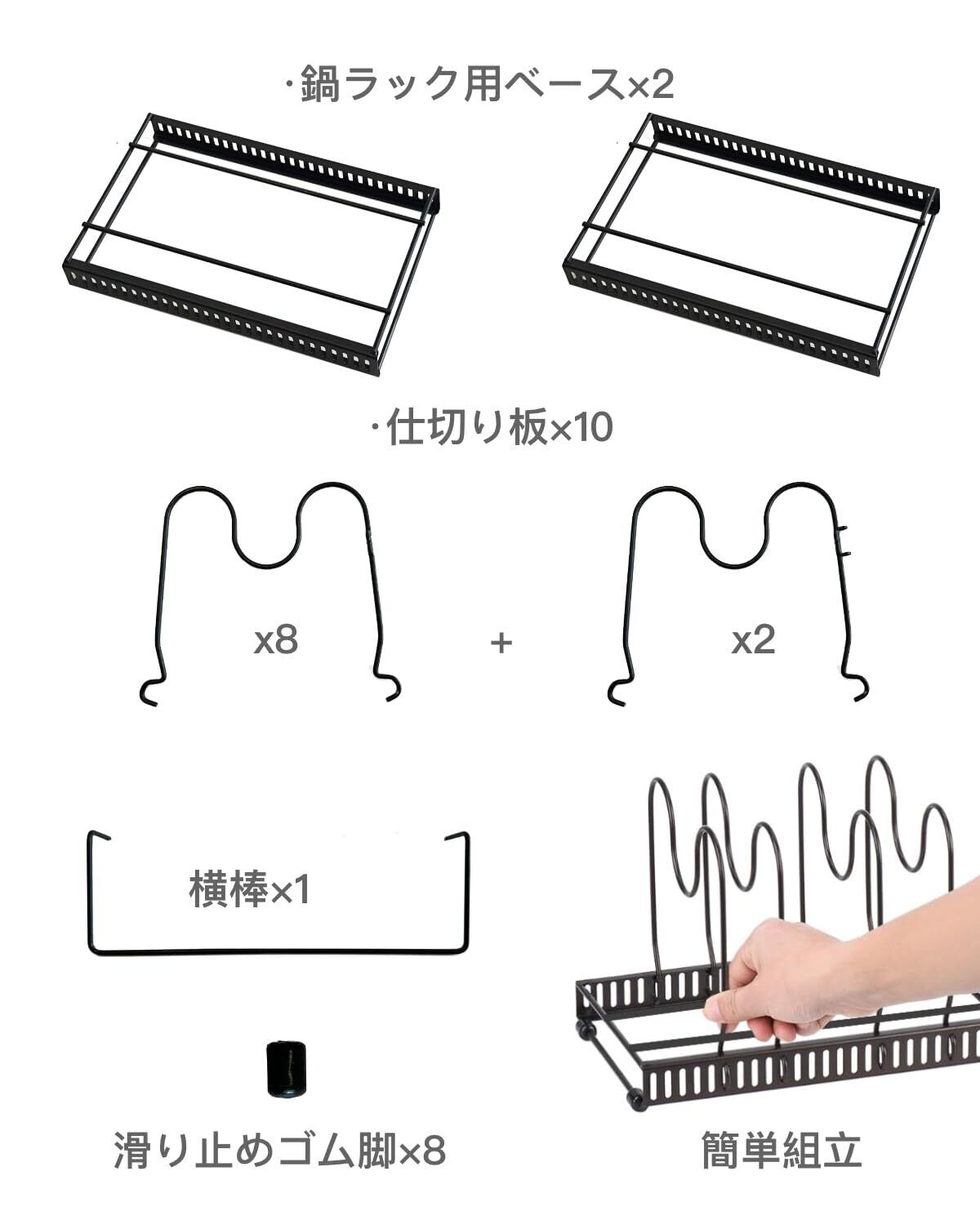 ·鍋ラック用ベース×2

·仕切り板×10

x8

+

x2

横棒×1

滑り止めゴム脚×8

簡単組立