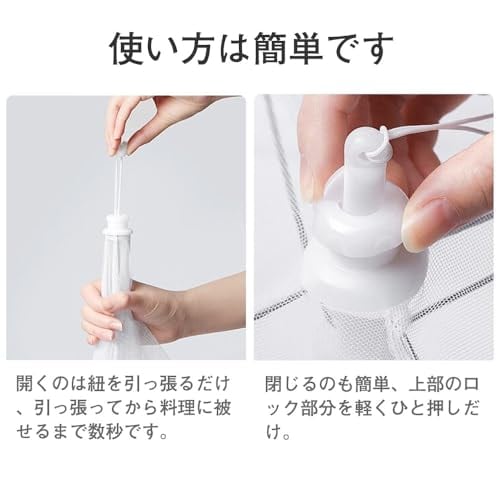 使い方は簡単です

開くのは紐を引っ張るだけ、引っ張ってから料理に被せるまで数秒です。

閉じるのも簡単、上部のロック部分を軽くひと押しだけ。